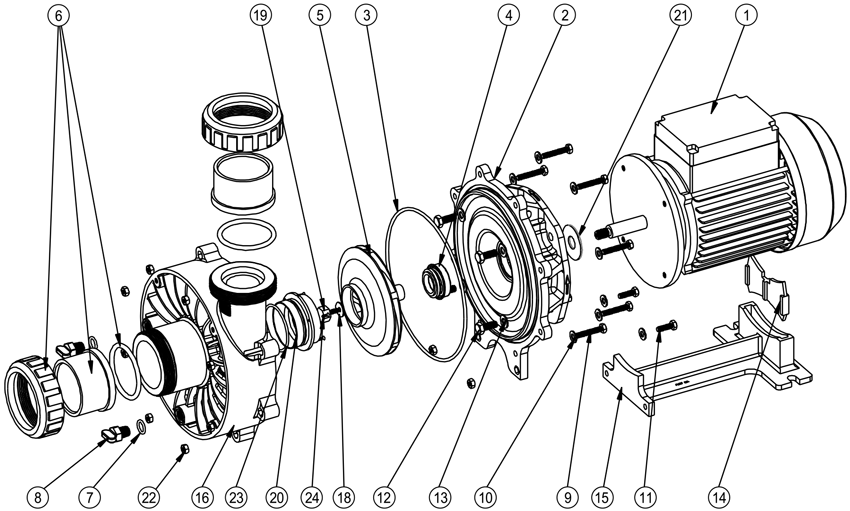 6
19
5
3
4
2
21
1
8
7
22
16
23
20
24
18
12
13
10
9
15
11
14