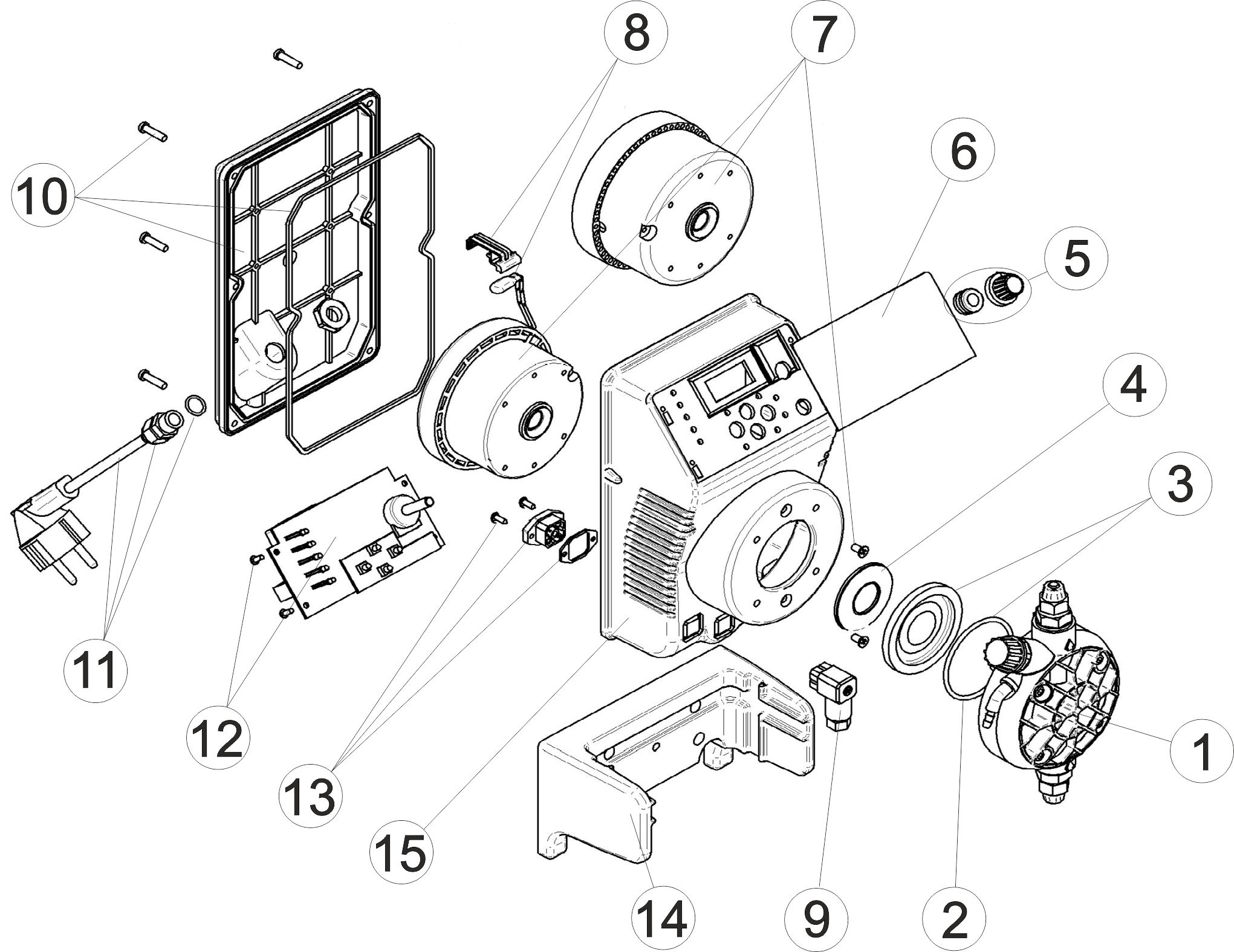 8
7
10
6
5
4
3
11
12
13
15
14
9
2
1