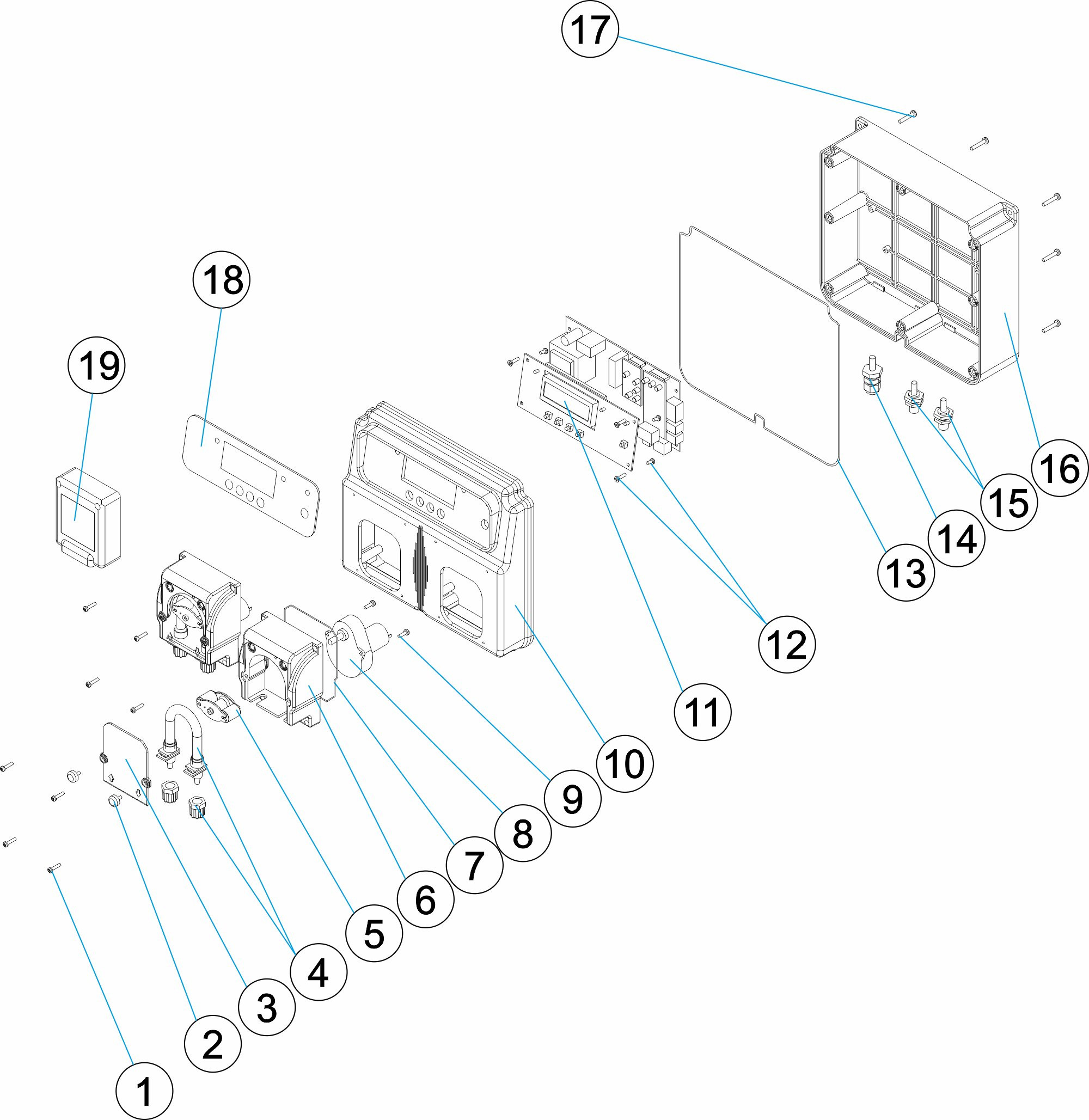 17

18

19

16

15

14

13

12

11

10

9

8

7

6

5

4

3

2

1