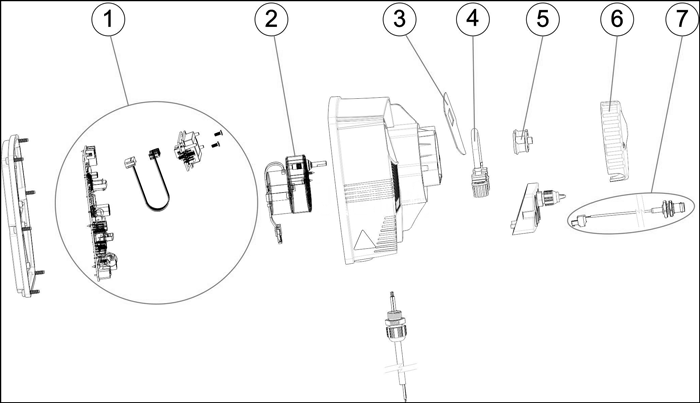 1
2
3
4
5
6
7