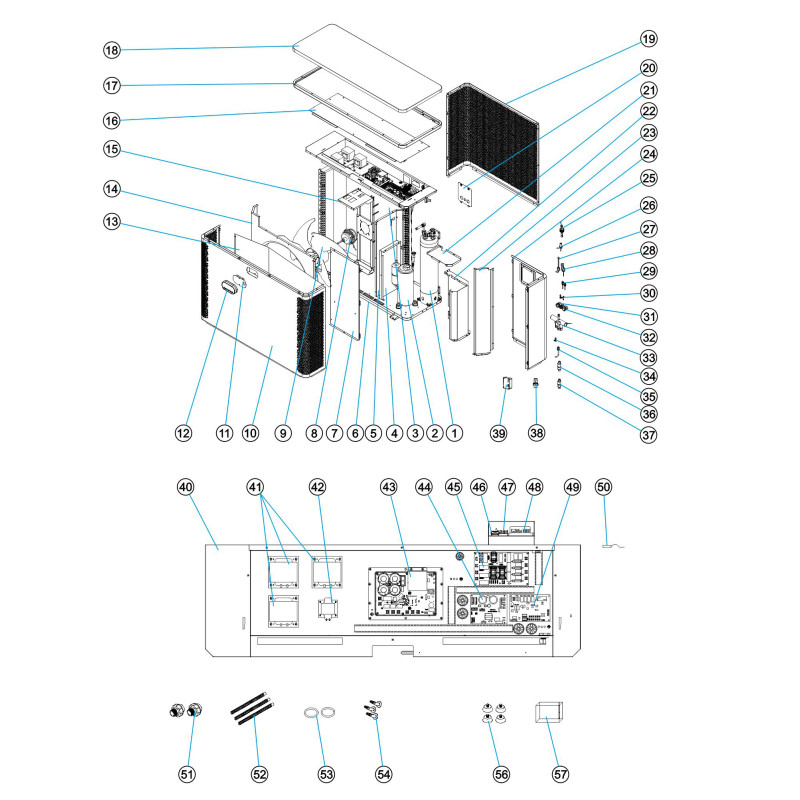 18
17
16
15
14
13
19
20
21
22
23
24
25
26
27
28
29
30
31
32
33
34
35
36
37
12 11 10 9 8 7 6 5 4 3 2 1
39 38
40 41 42 43 44 45 46 47 48 49 50
51 52 53 54 56 57