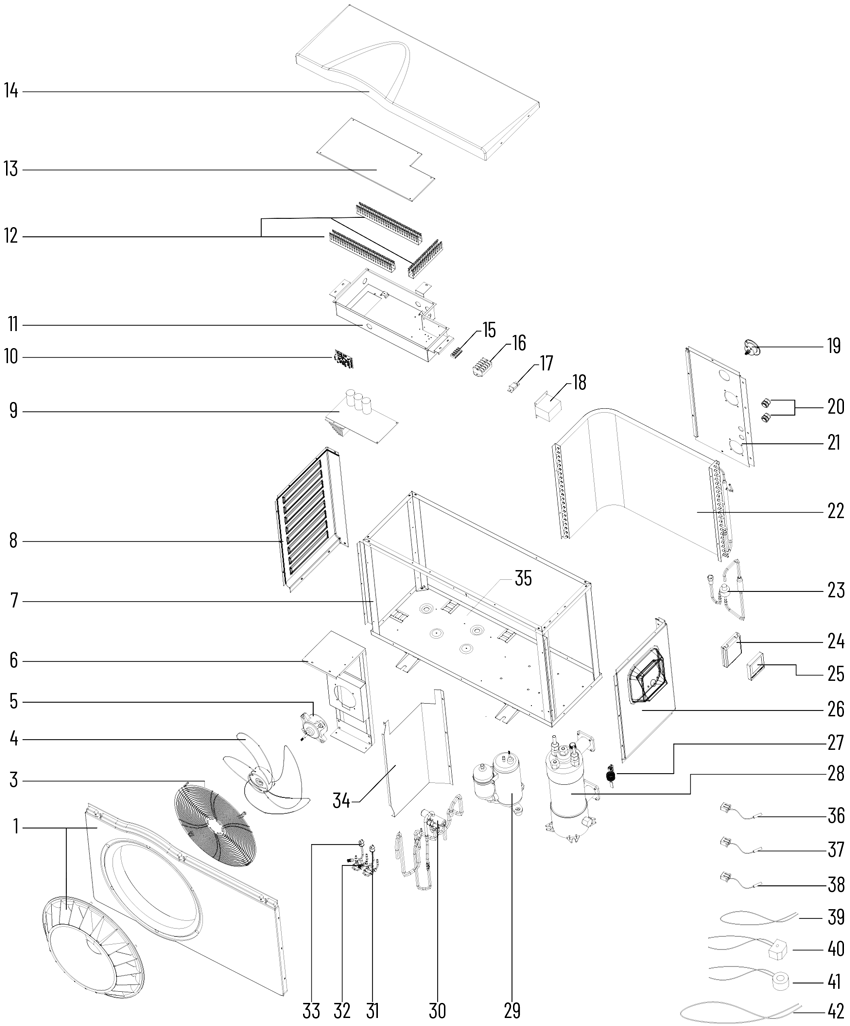 14
13
12
11
10
9
8
7
6
5
4
3
1
15
16
17
18
19
20
21
22
23
24
25
26
27
28
35
34
36
37
38
39
40
41
42
33
32
31
30
29