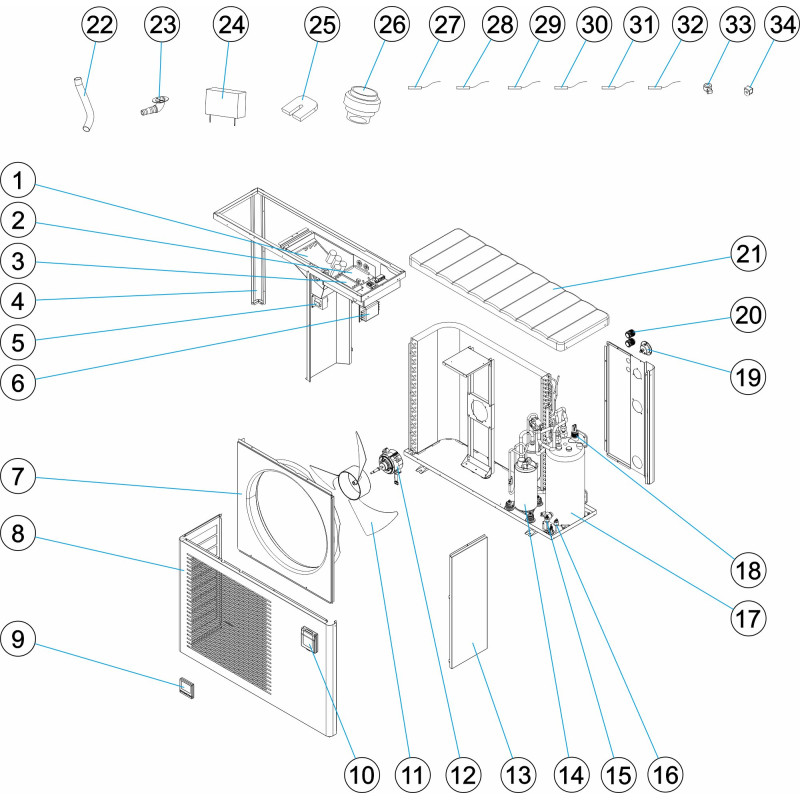 22 23 24 25 26 27 28 29 30 31 32 33 34

1
2
3
4
5
6

21
20
19

7
8
9

18
17

10 11 12 13 14 15 16