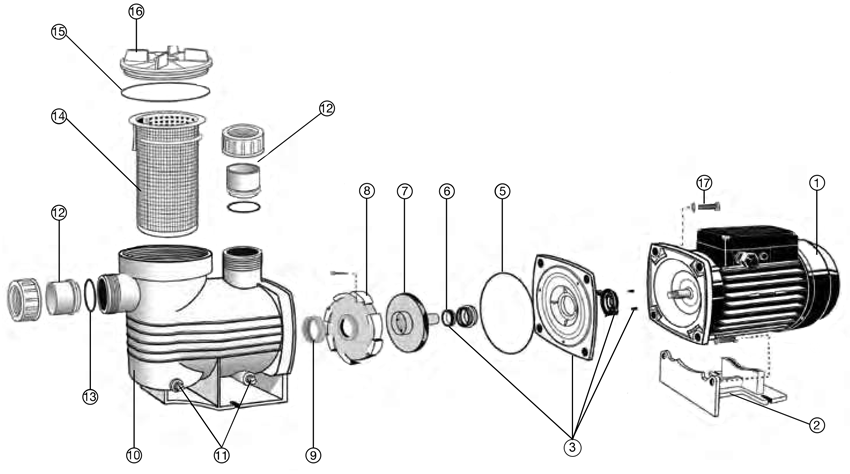 16
15
14
12
12
8
7
6
5
17
1
13
10
11
9
3
2