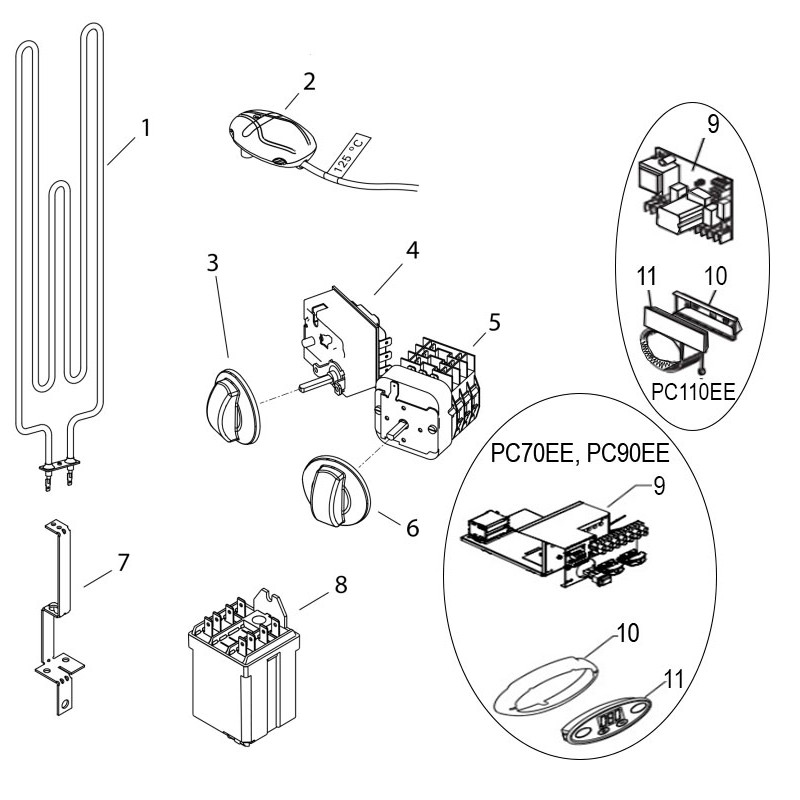 1
2
125 °C
3
4
5
6
7
8
9
11
10
PC110EE
PC70EE, PC90EE
9
10
11