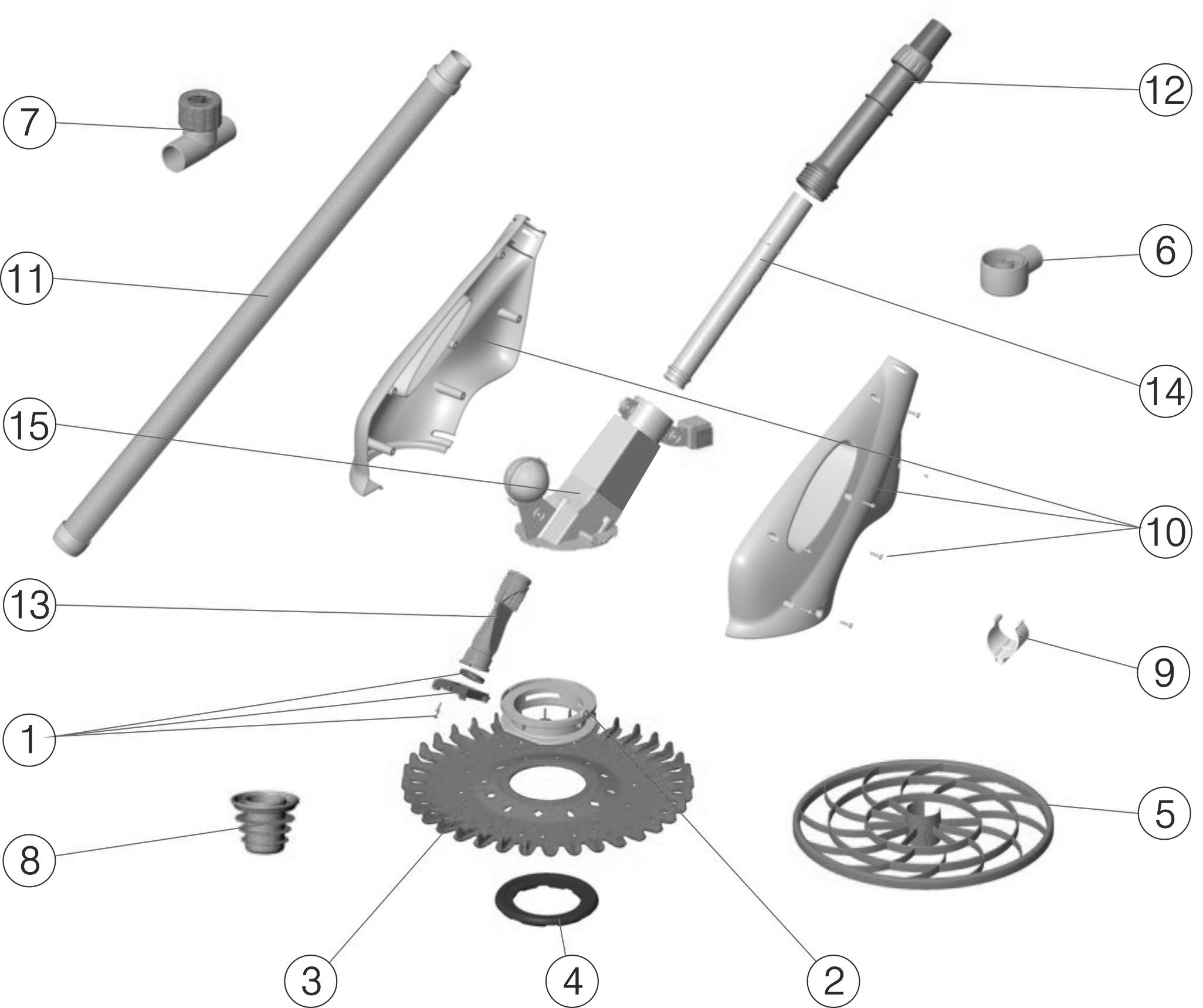 7
12
11
6
14
15
10
13
9
1
5
8
3
4
2