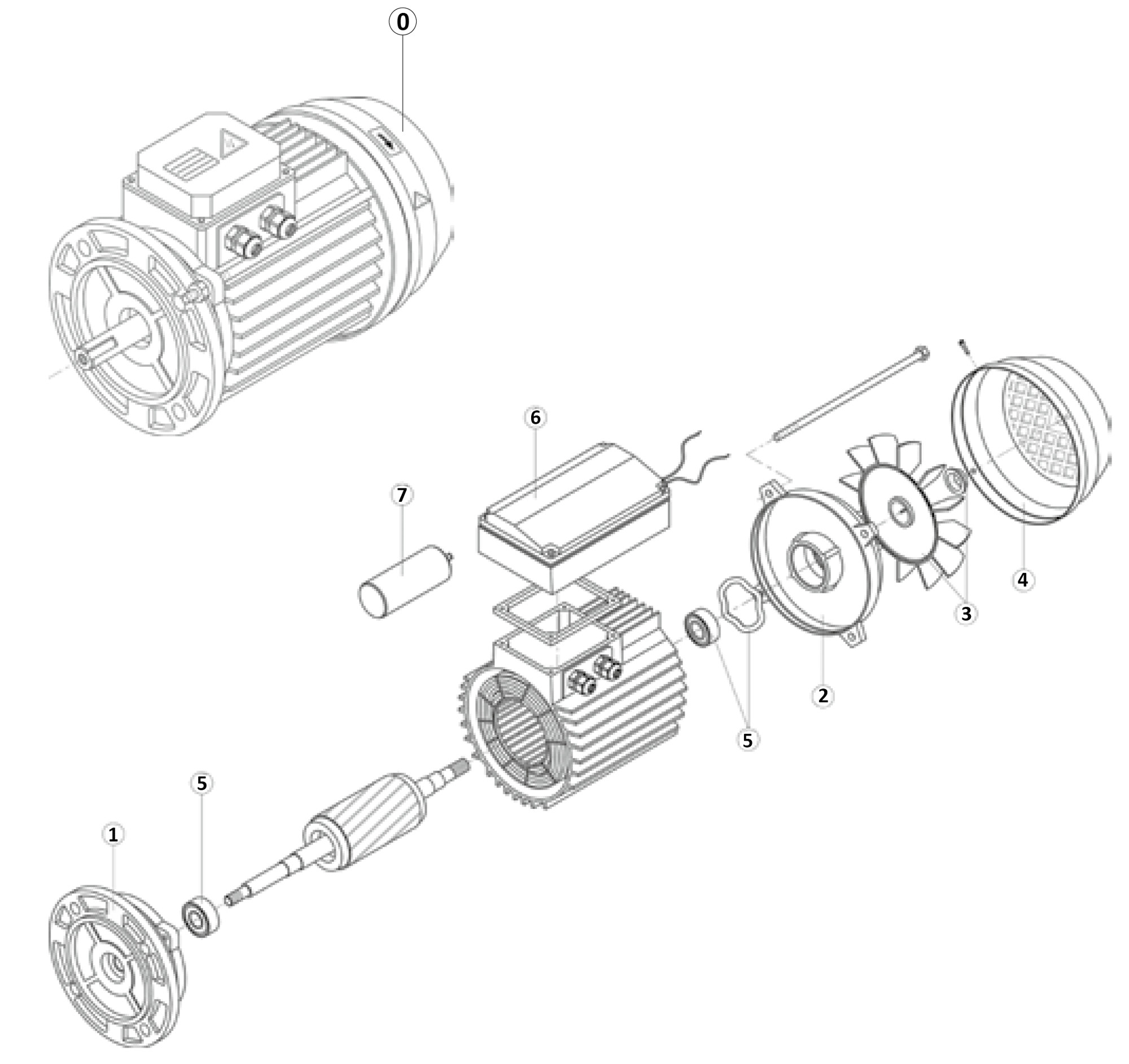 0

6

7

4

3

2

5

5

1