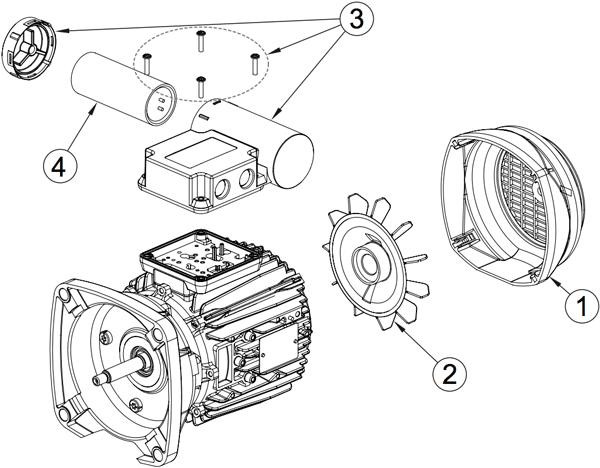 3
4
1
2