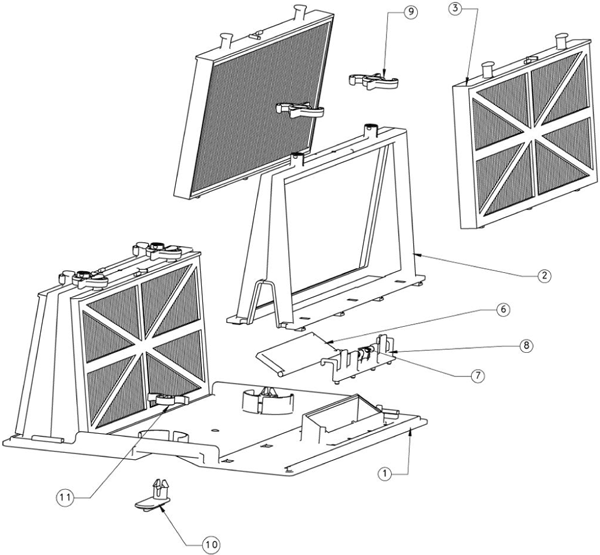 9
3
2
6
8
7
1
11
10