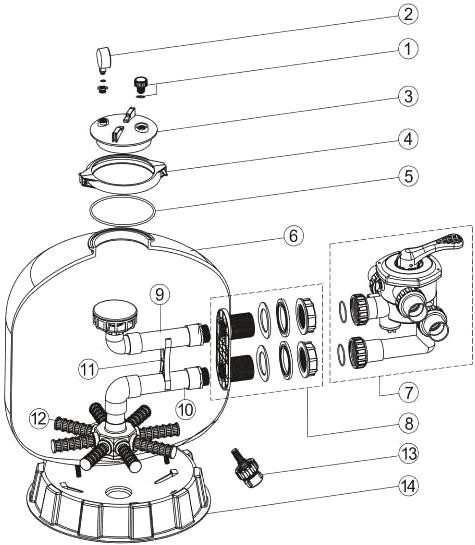 2
1
3
4
5
6
9
11
10
12
7
8
13
14