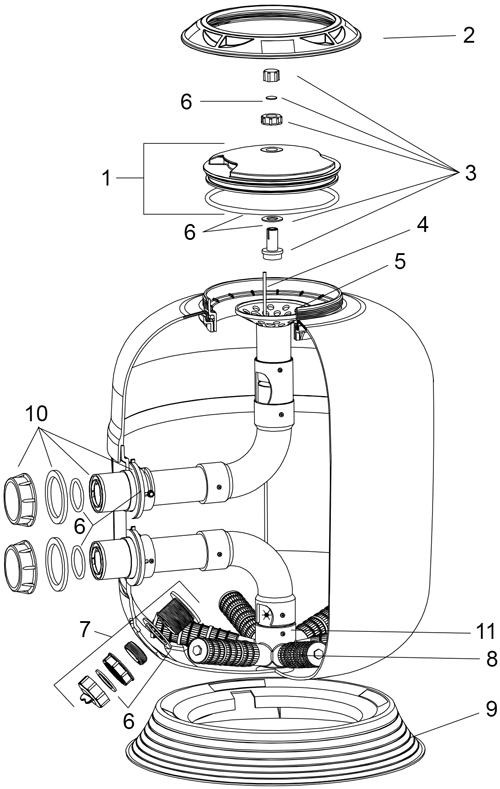 2
6
3
1
6
4
5
10
6
7
11
8
6
9