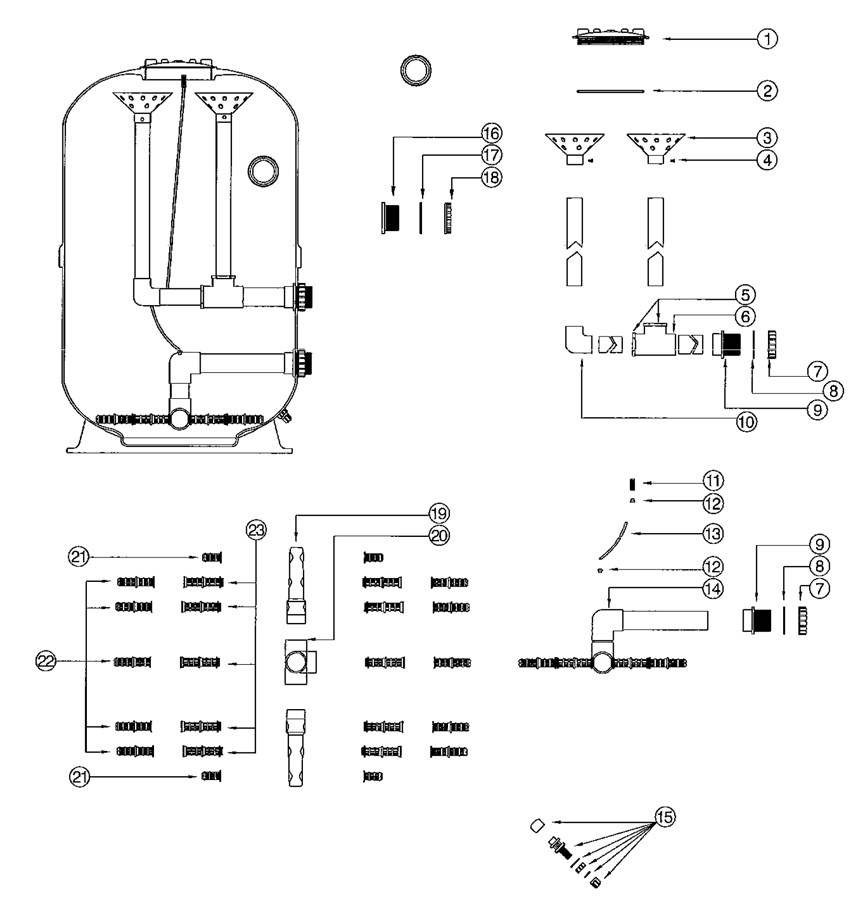 1
2
3
4
16
17
18
5
6
7
8
9
10
11
12
13
12
14
9
8
7
19
20
23
21
22
21
15