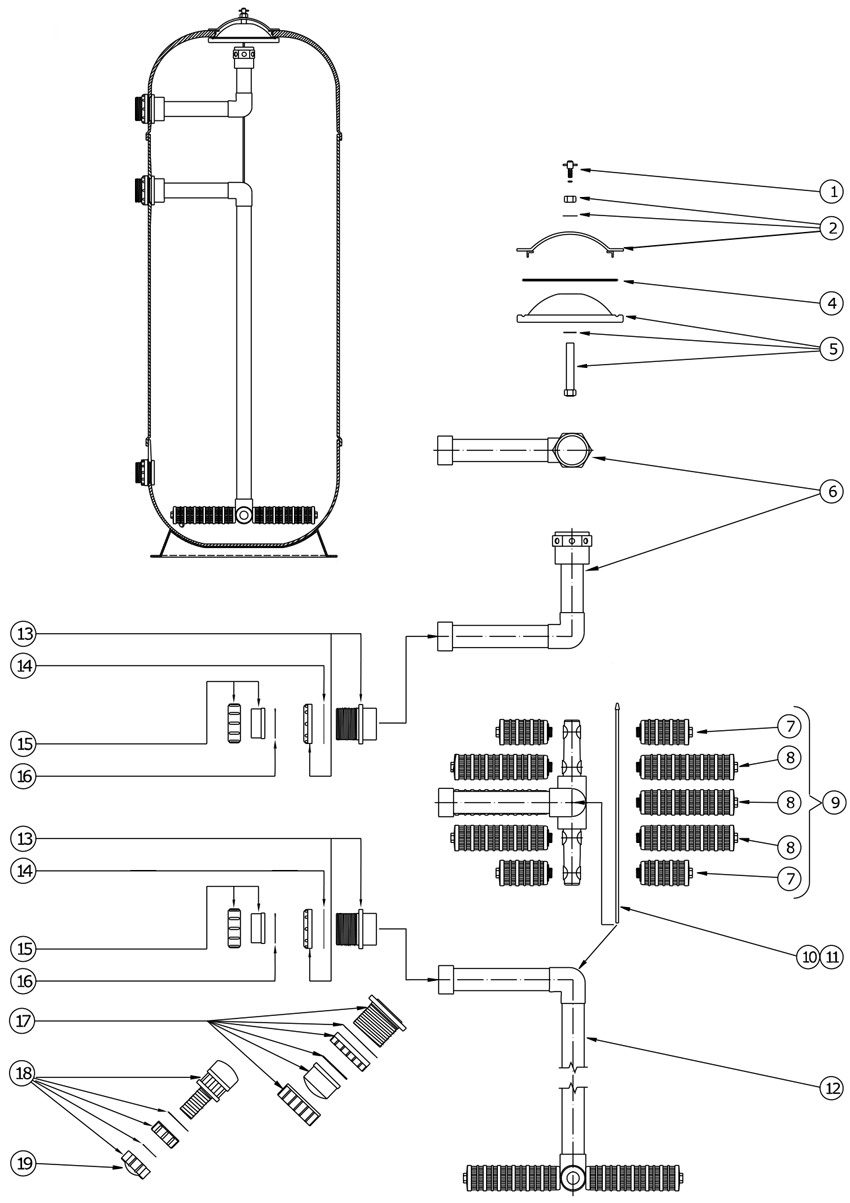 1
2
4
5
6
13
14
15
16
7
8
8
9
8
7
13
14
15
16
10 11
17
18
12
19