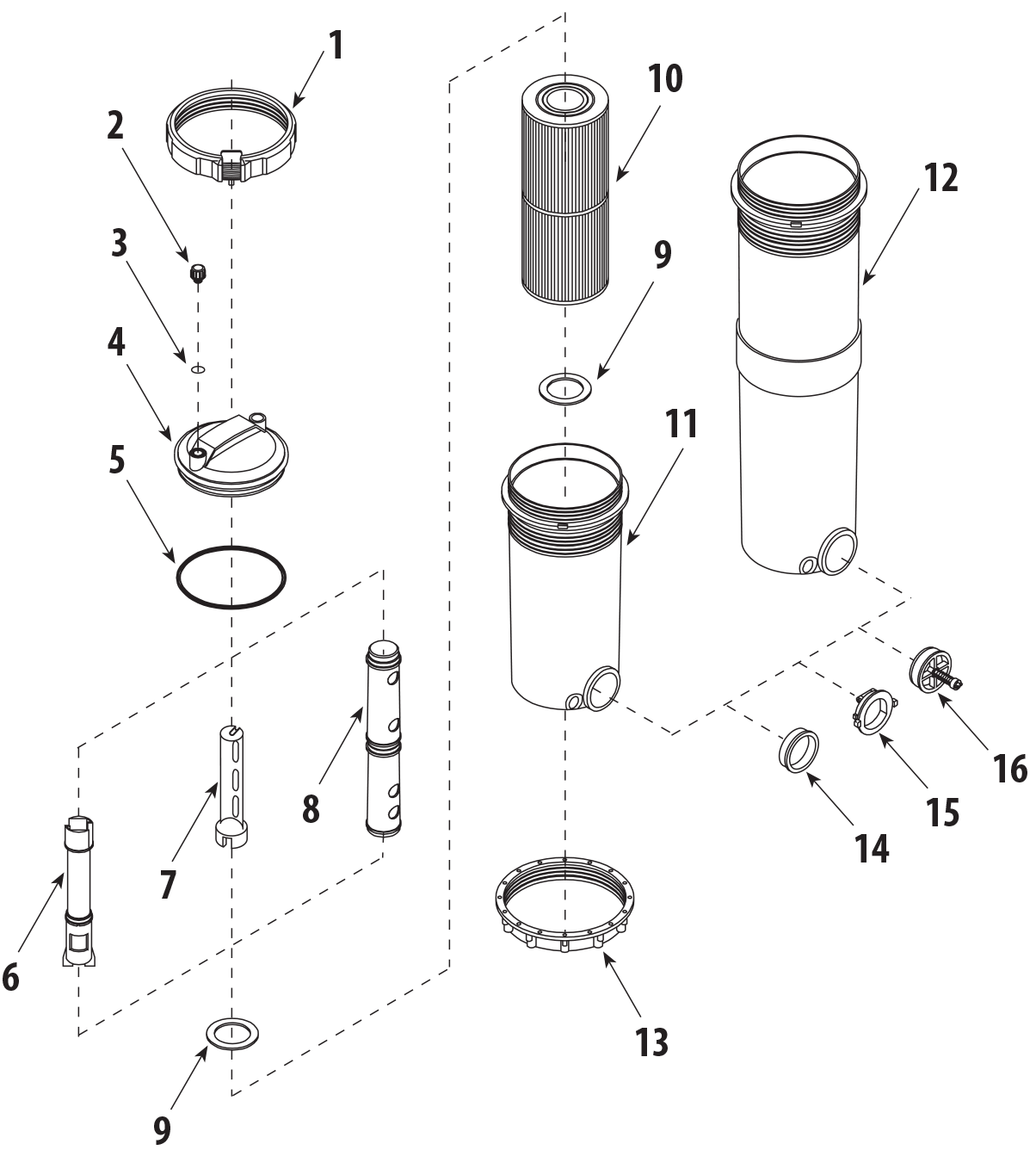 1
2
3
4
5
6
7
8
9
10
9
11
12
13
14
15
16