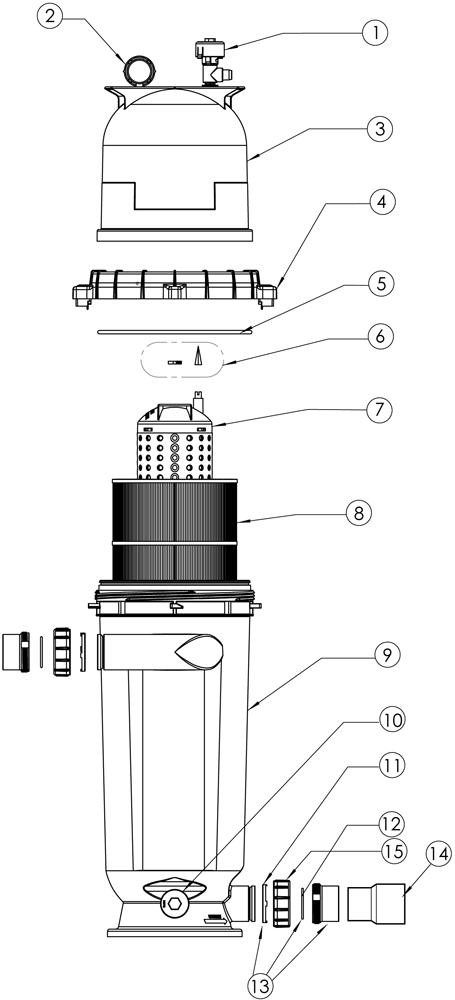 2
1
3
4
5
6
7
8
9
10
11
12
15
14
13