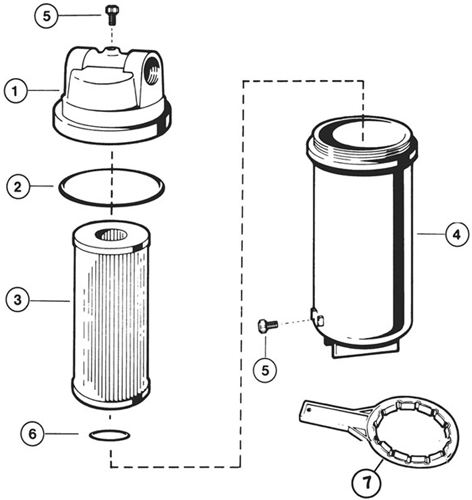 5
1
2
3
6
4
5
7