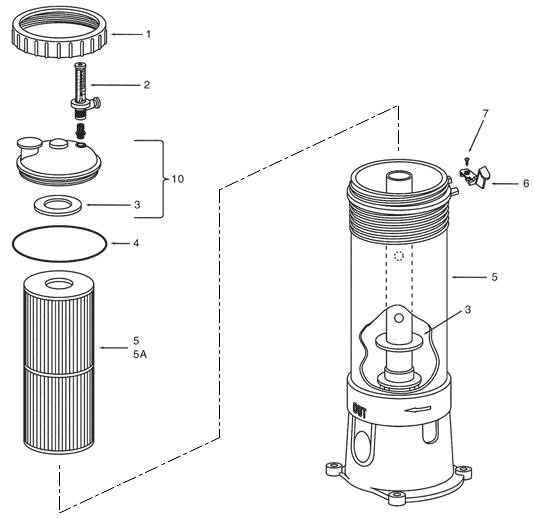 1
2
10
3
4
5
5A
7
6
5
3
OUT