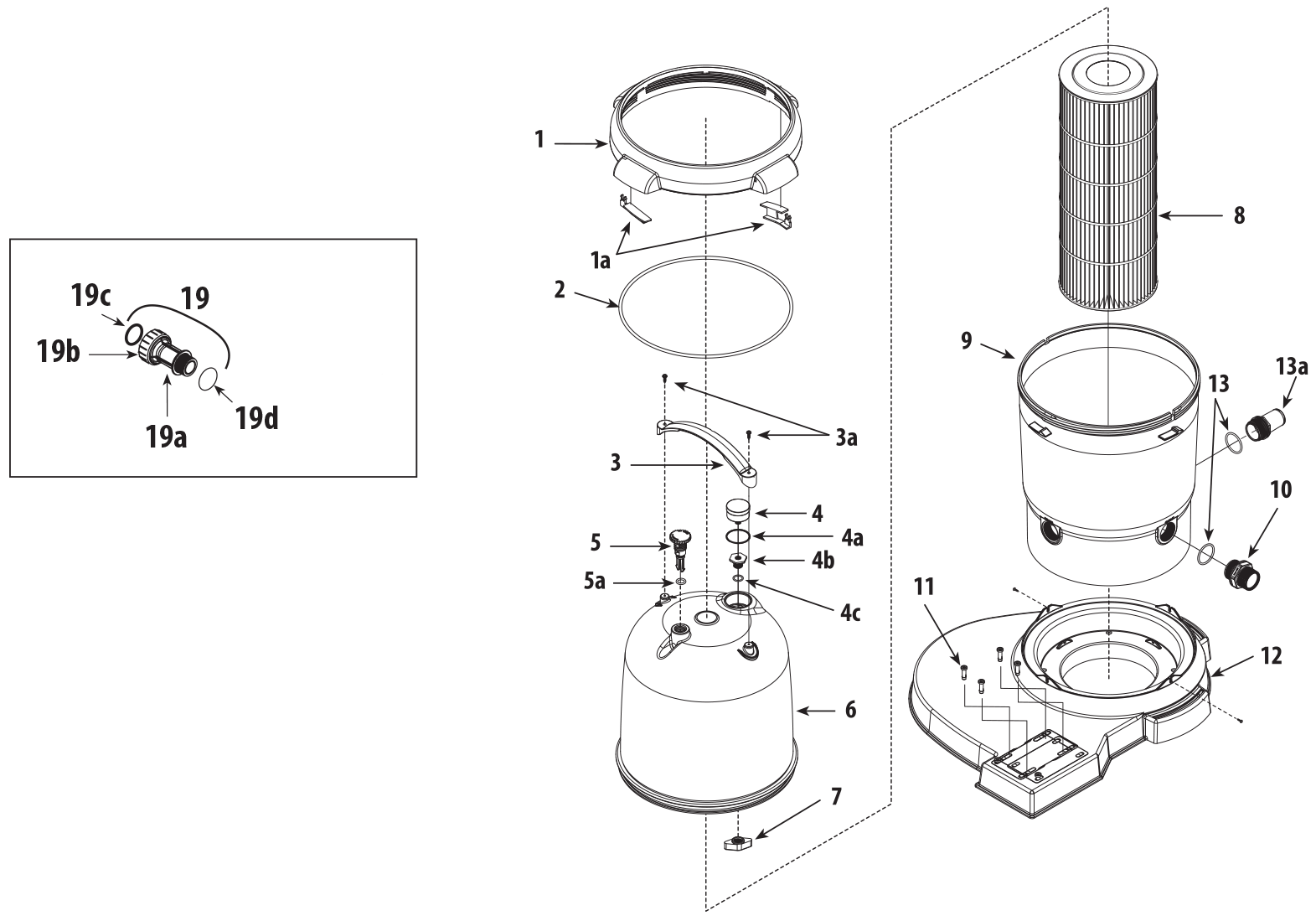 19c
19
19b
19a
19d

1
1a
2
3a
3
4
4a
4b
5
5a
4c
6
7
8
9
13
13a
10
11
12