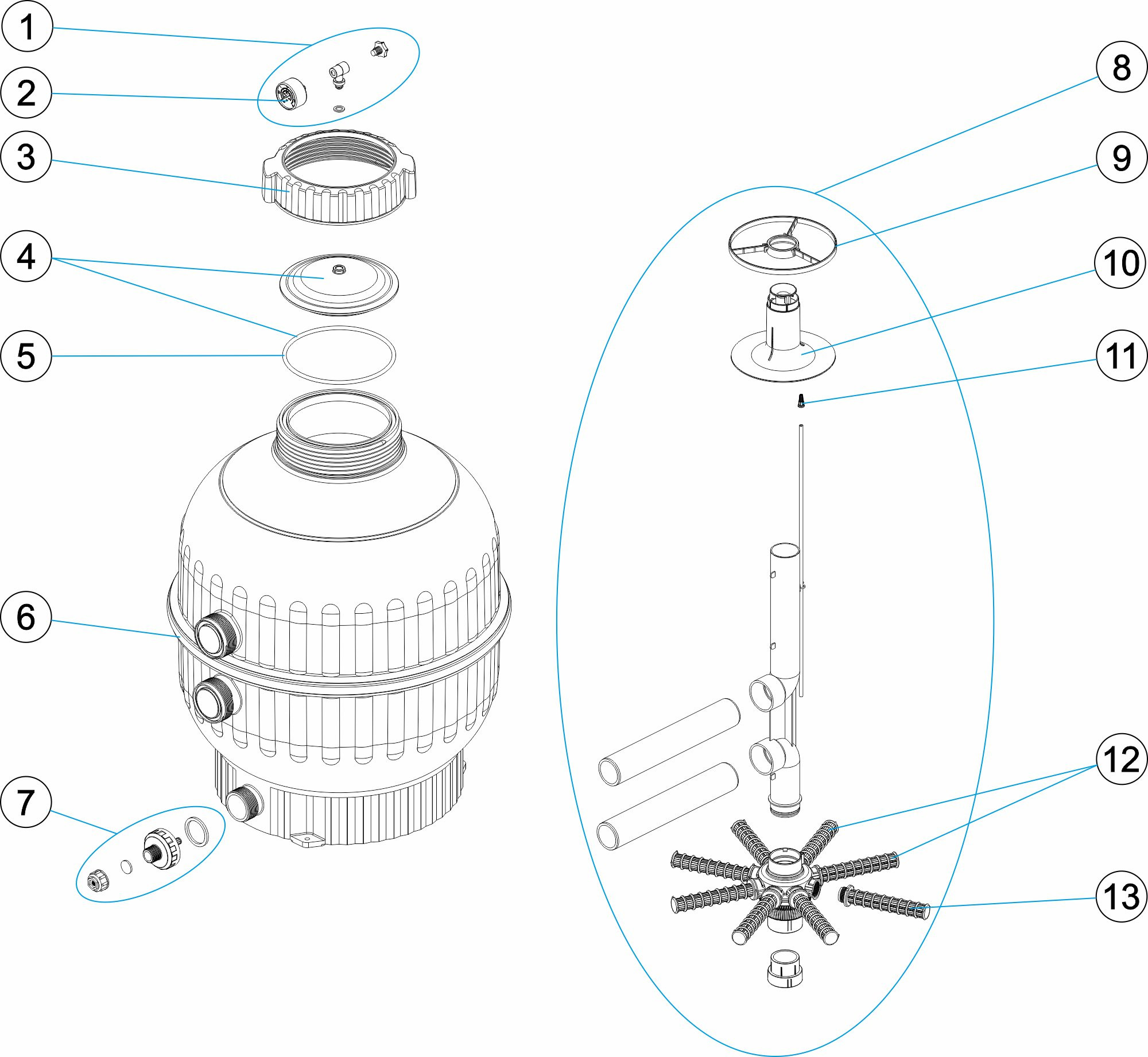 1
2
3
4
5
6
7
8
9
10
11
12
13