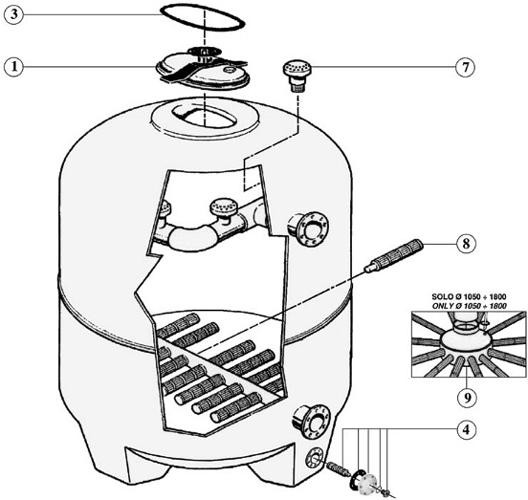 3

1

7

8

SOLO Ø 1050 ÷ 1800
ONLY Ø 1050 ÷ 1800

9

4