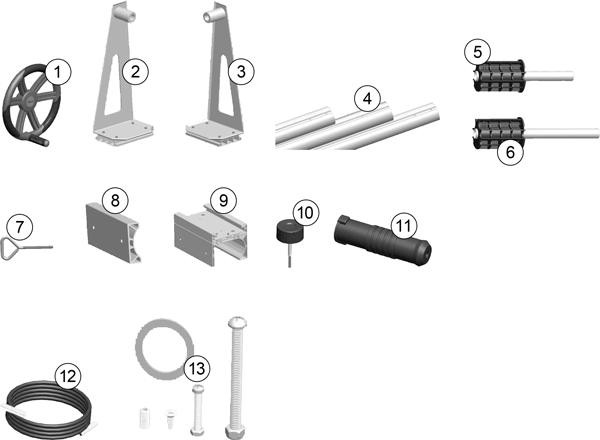 1
2
3
4
5
6
7
8
9
10
11
12
13