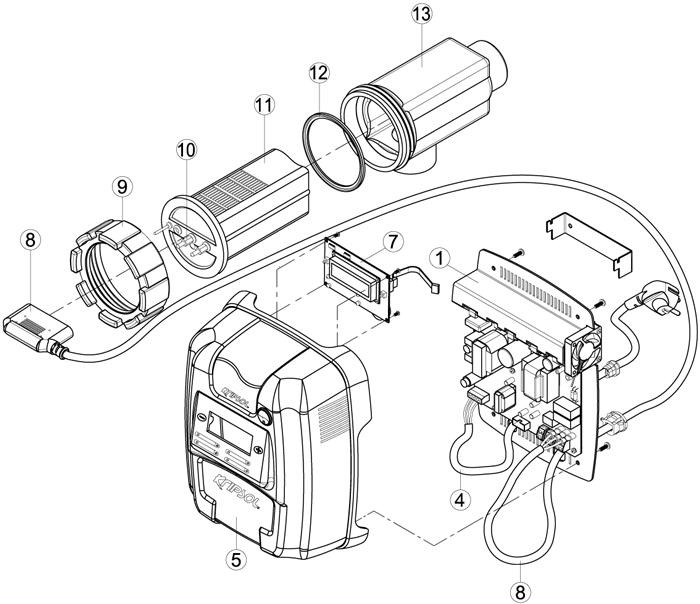 13
12
11
10
9
8
7
1
KRIPSOL
KRIPSOL
4
5
8