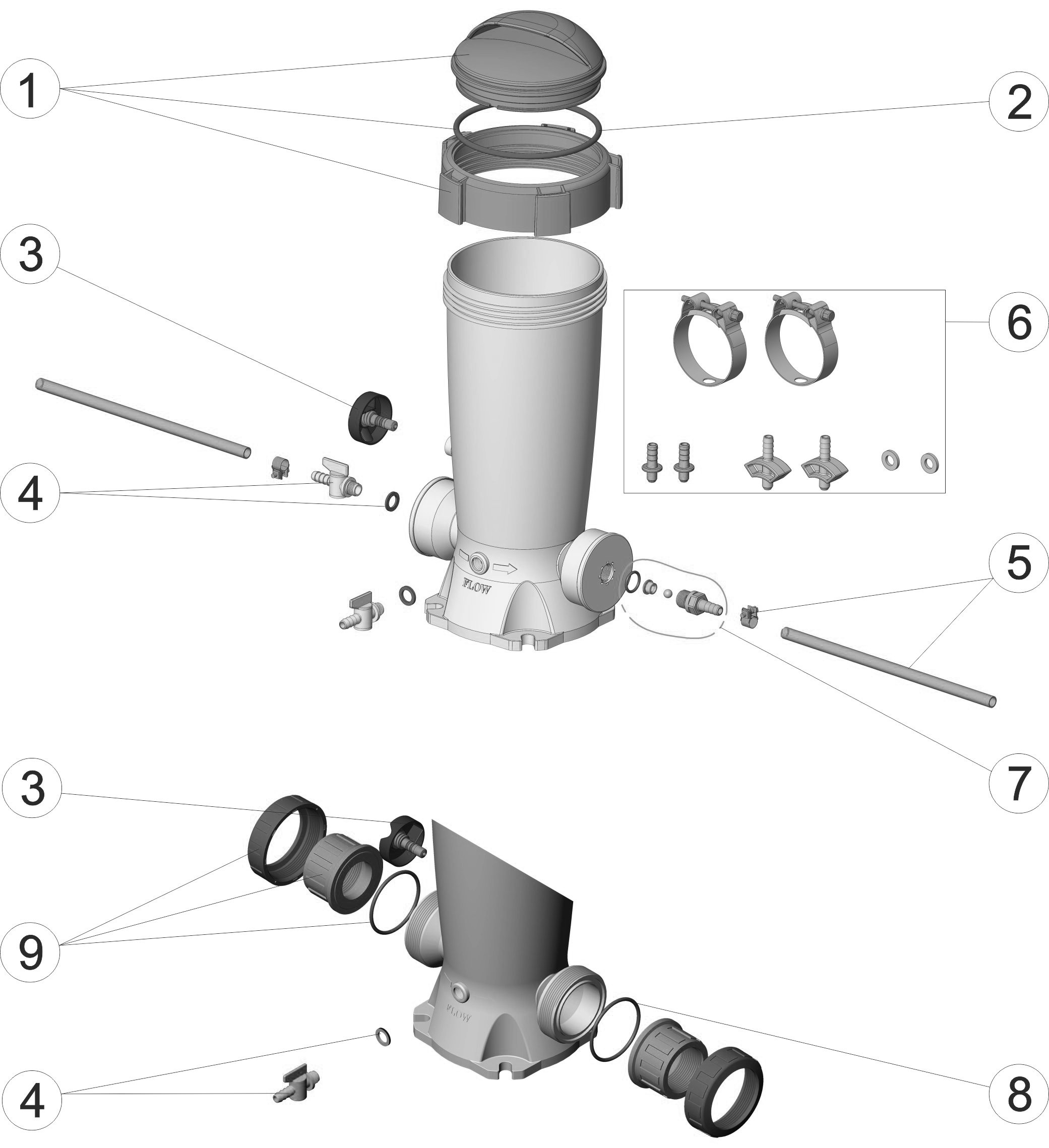 1

2

3

6

4

FLOW

5

7

3

9

FLOW

4

8