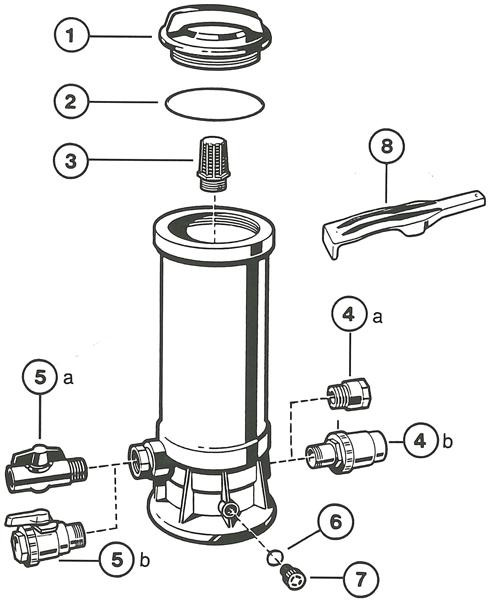 1
2
3
8
4 a
5 a
4 b
6
5 b
7