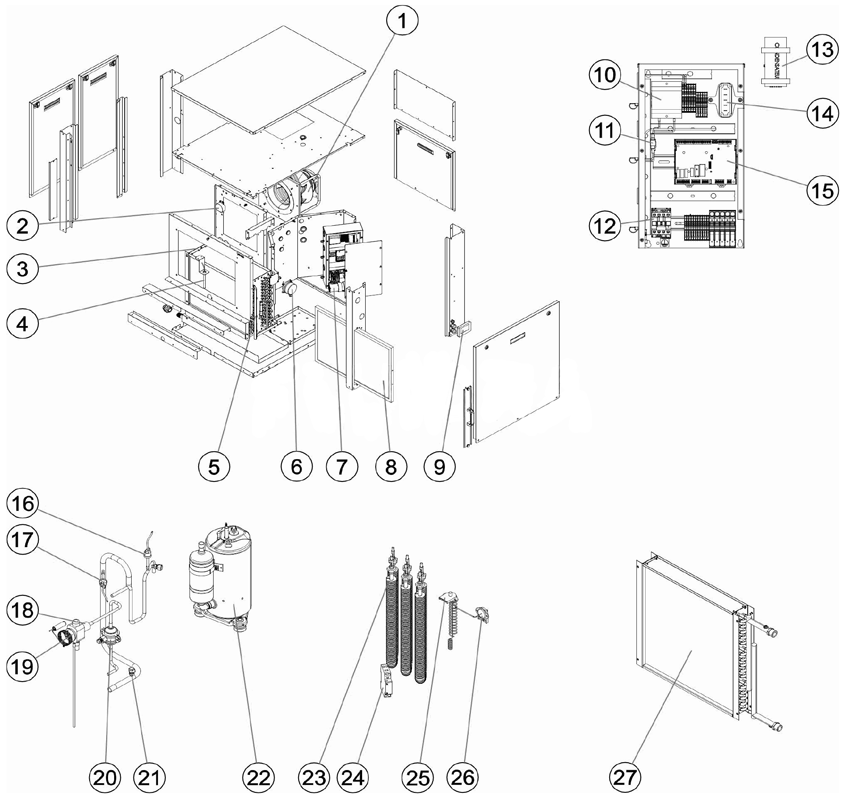 1
2
3
4
5
6
7
8
9
10
11
12
13
14
15
16
17
18
19
20
21
22
23
24
25
26
27