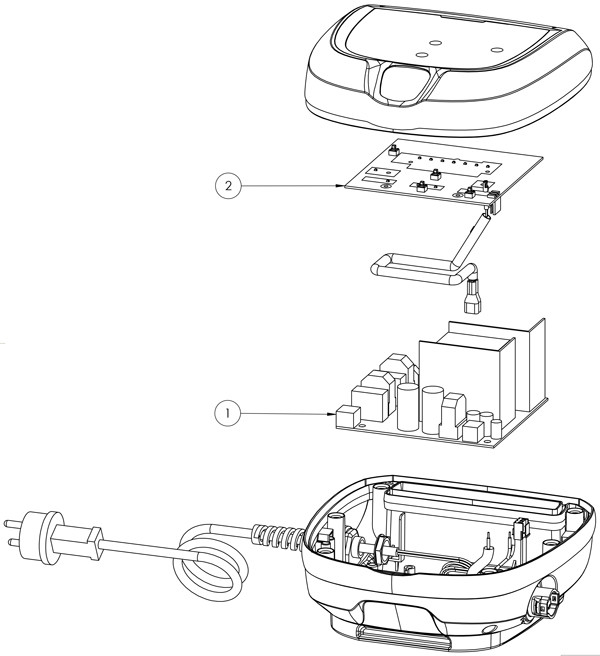 2

1