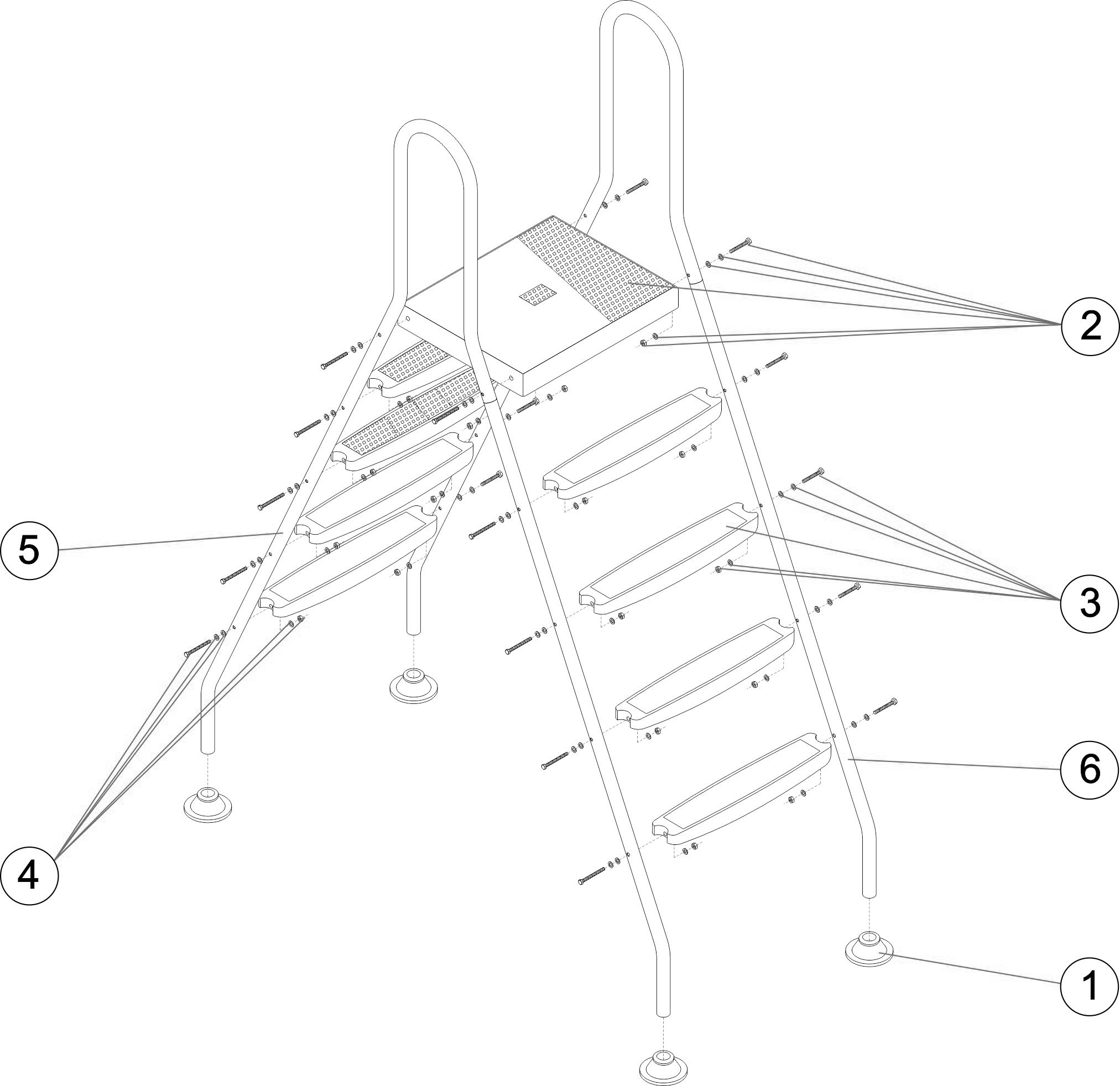 2
5
3
6
4
1