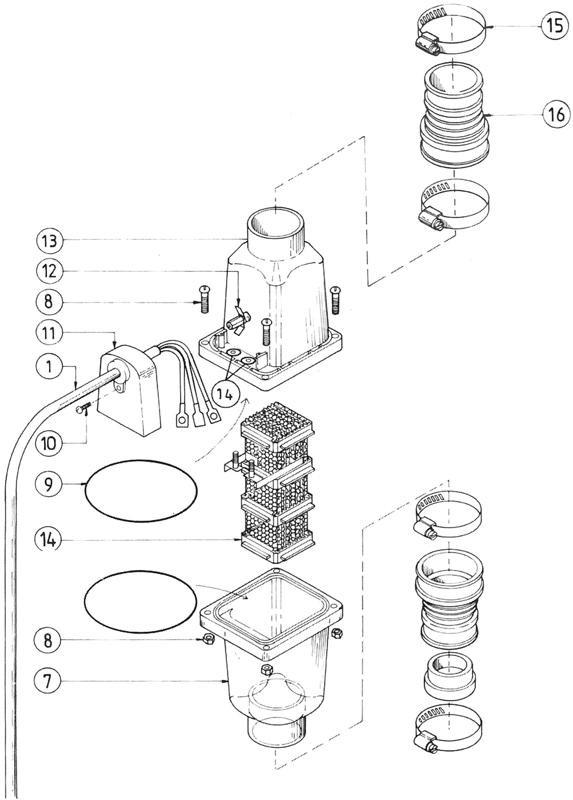 15
16
13
12
8
11
1
14
10
9
14
8
7