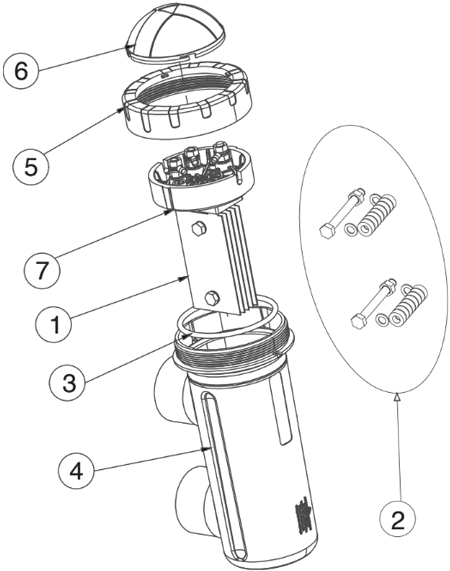 6
5
7
1
3
4
2