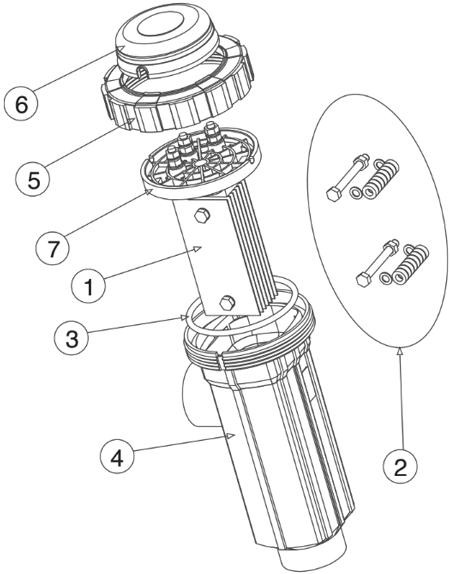 6
5
7
1
3
4
2