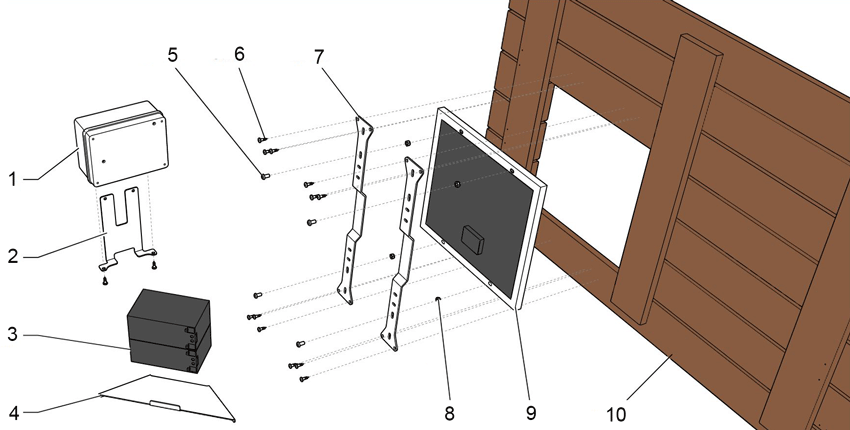 5
6
7
1
2
3
4
8
9
10