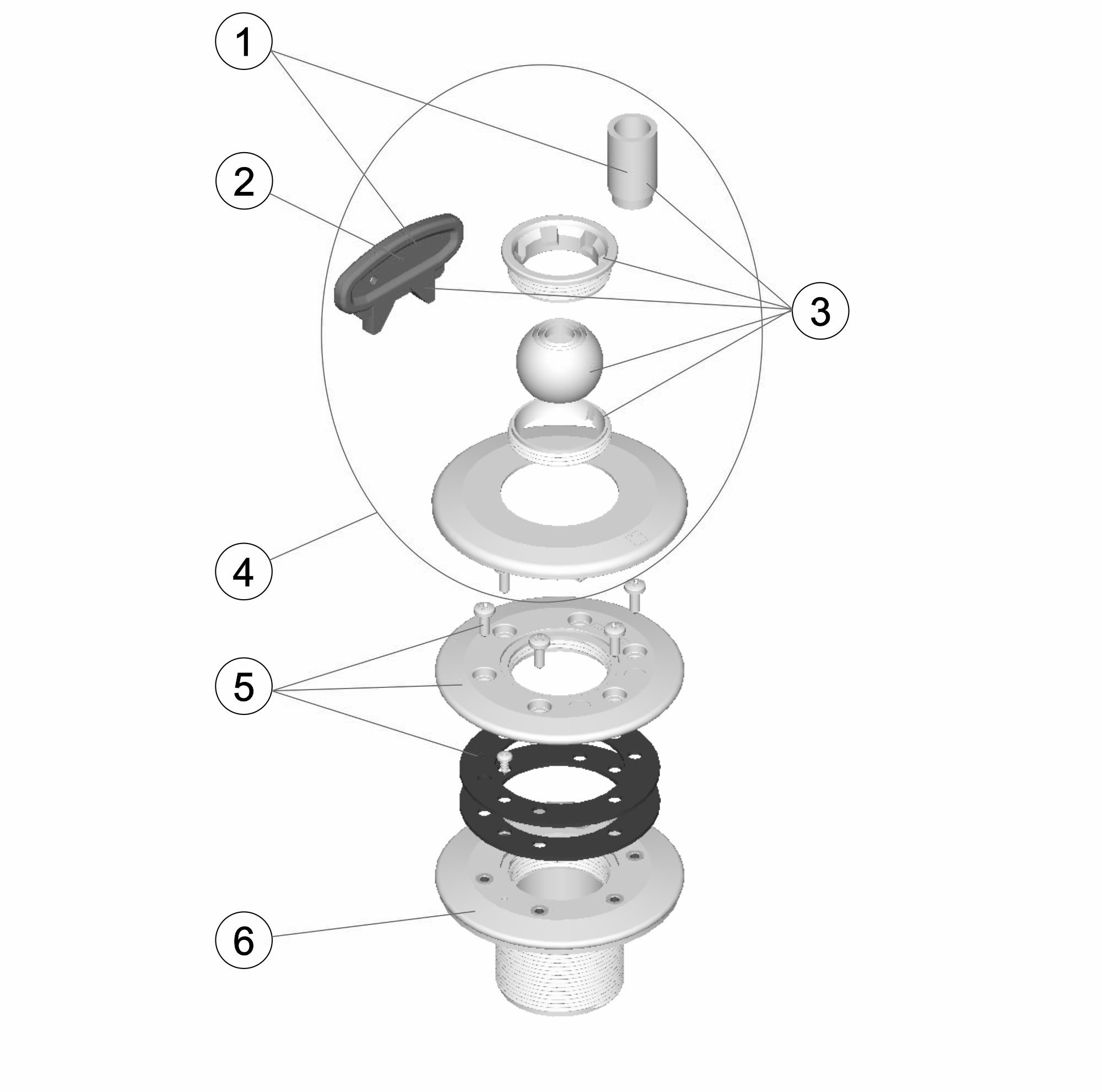 1
2
3
4
5
6