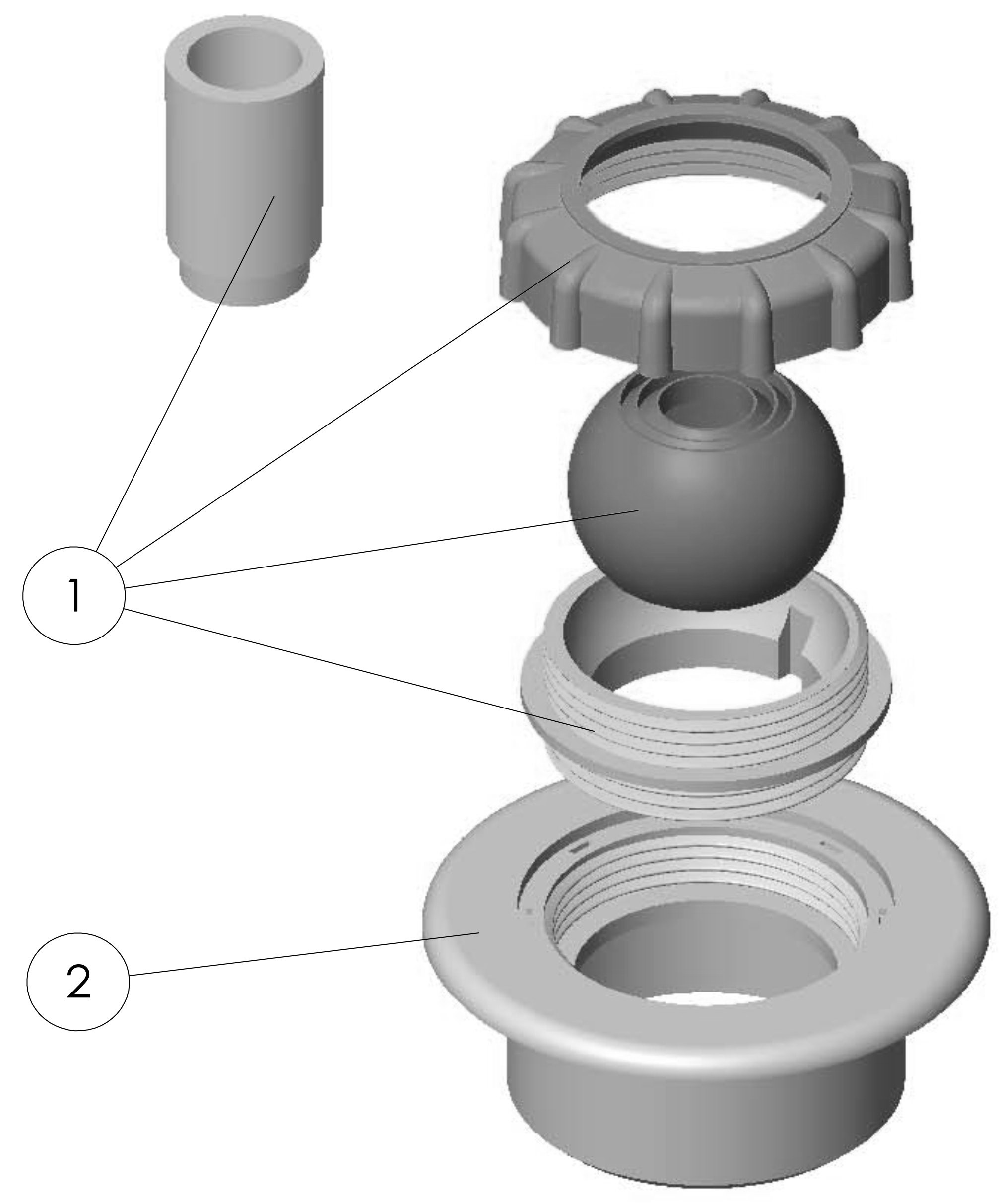 1

2