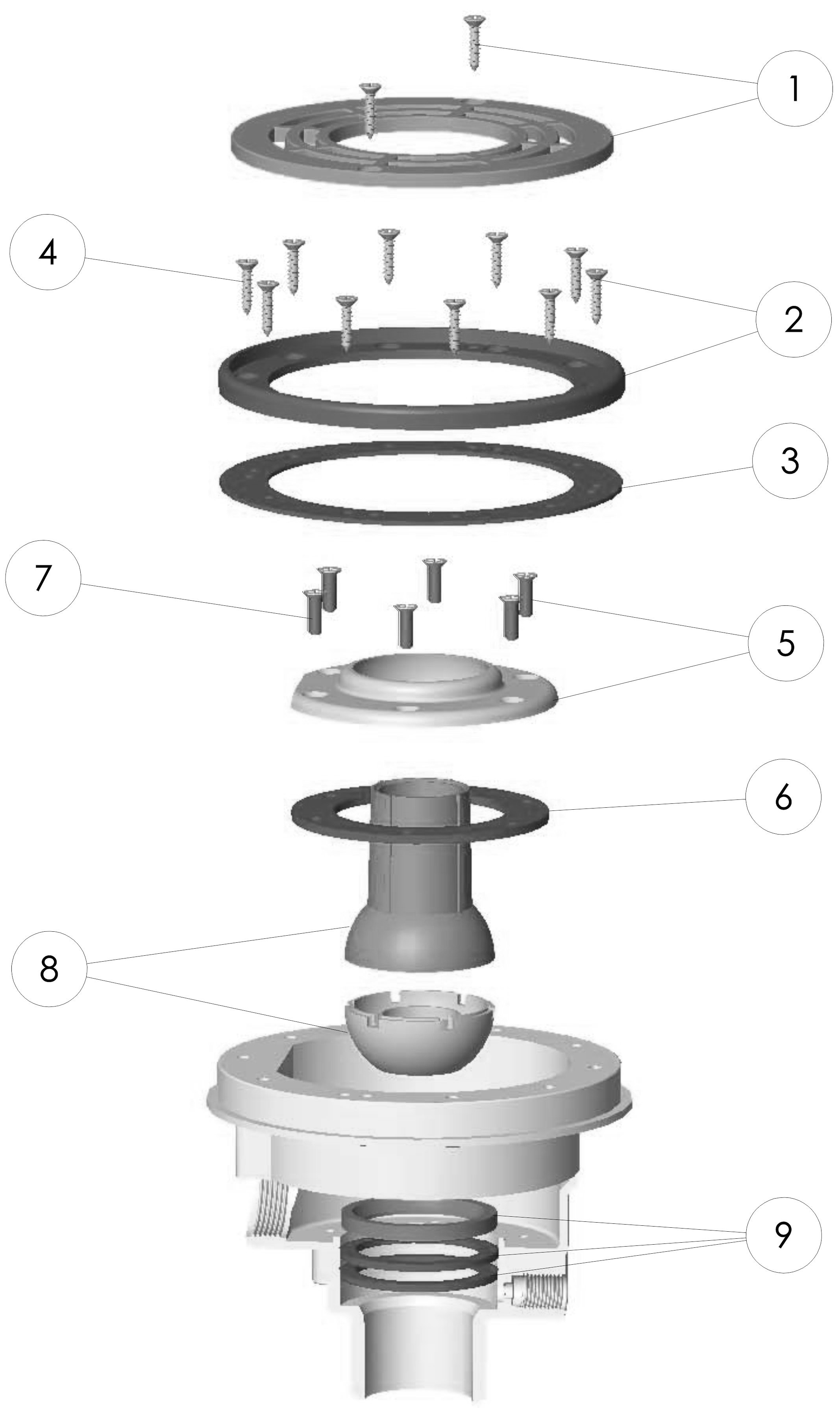 1

4

2

3

7

5

6

8

9