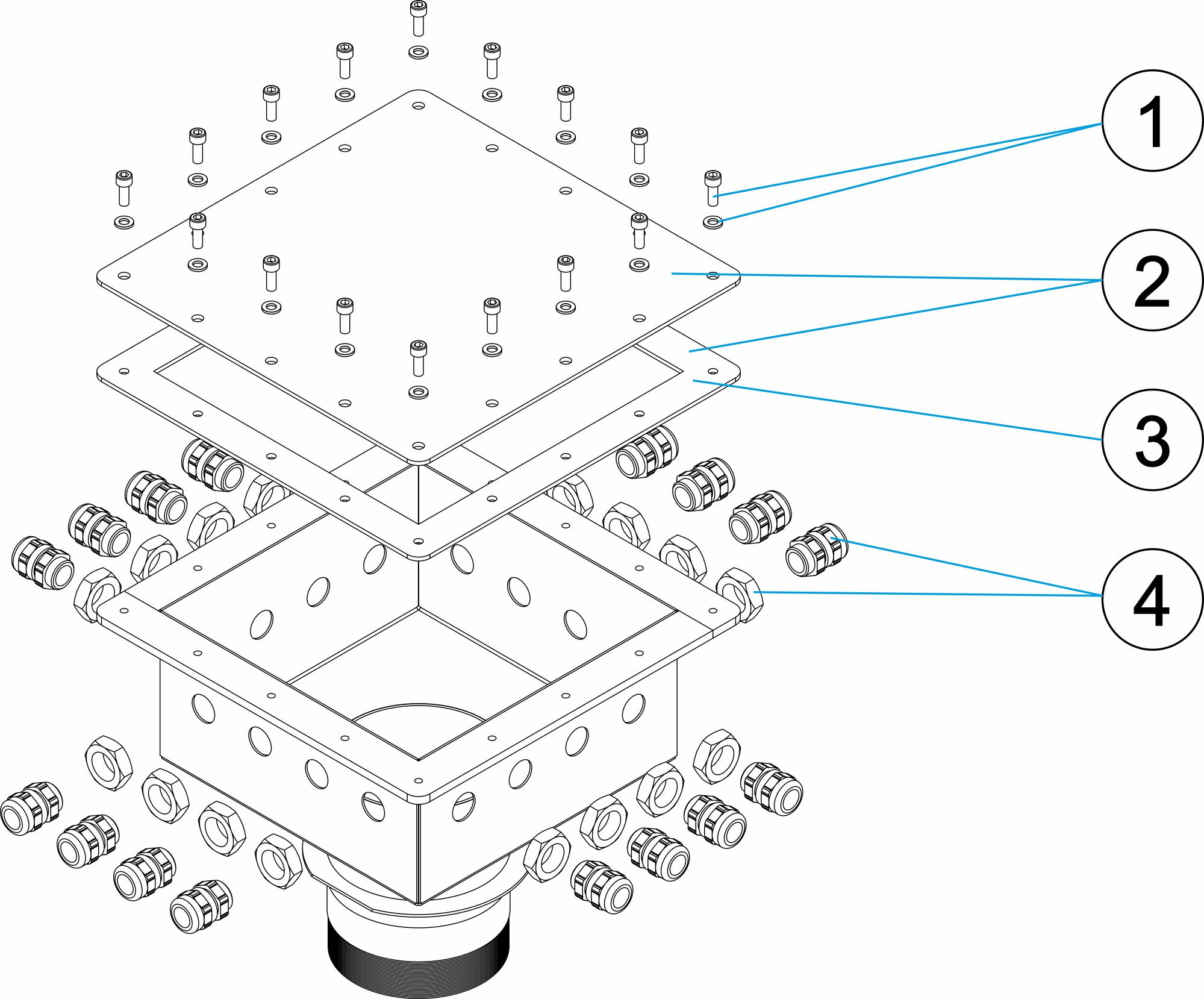 1
2
3
4