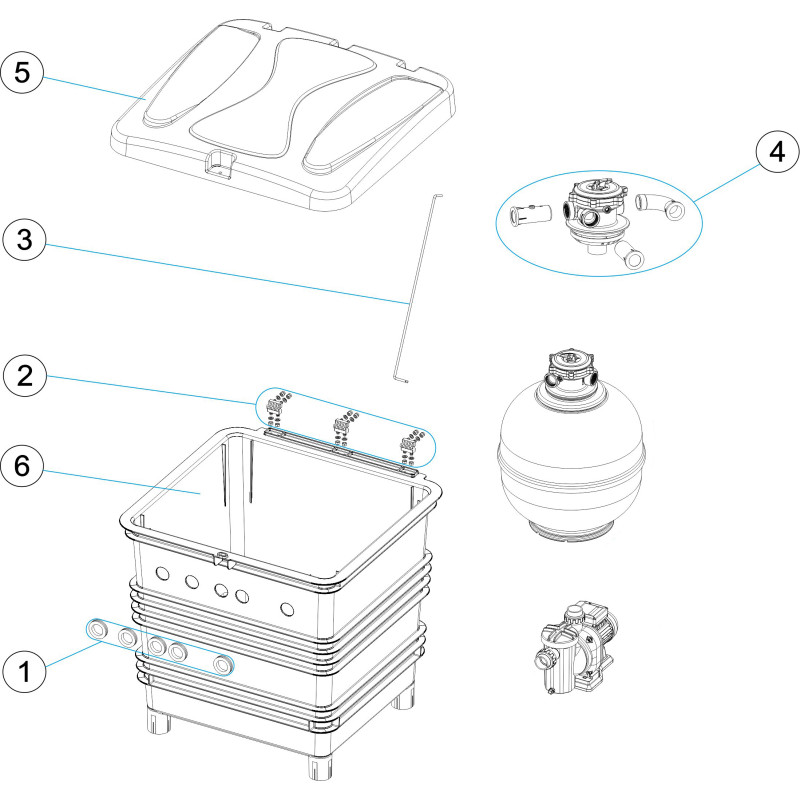 5

4

3

2

6

1