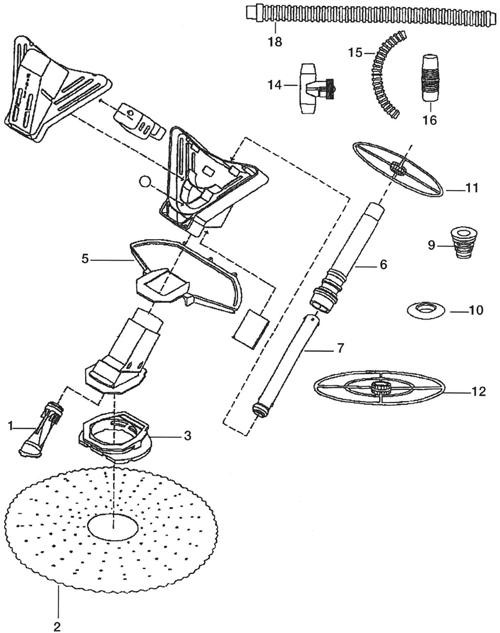 18
15
14
16
11
9
5
6
10
7
12
1
3
2