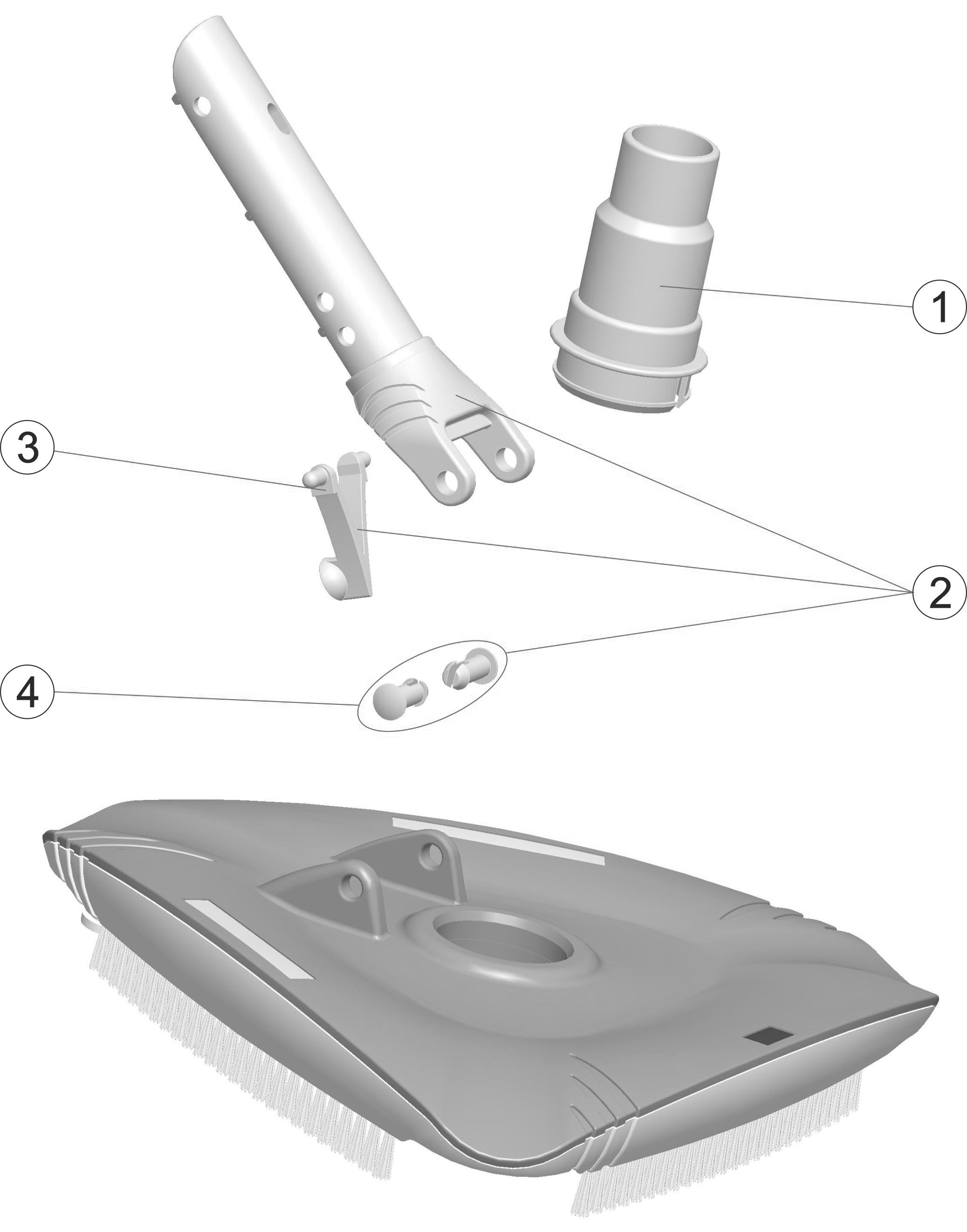 1

3

2

4