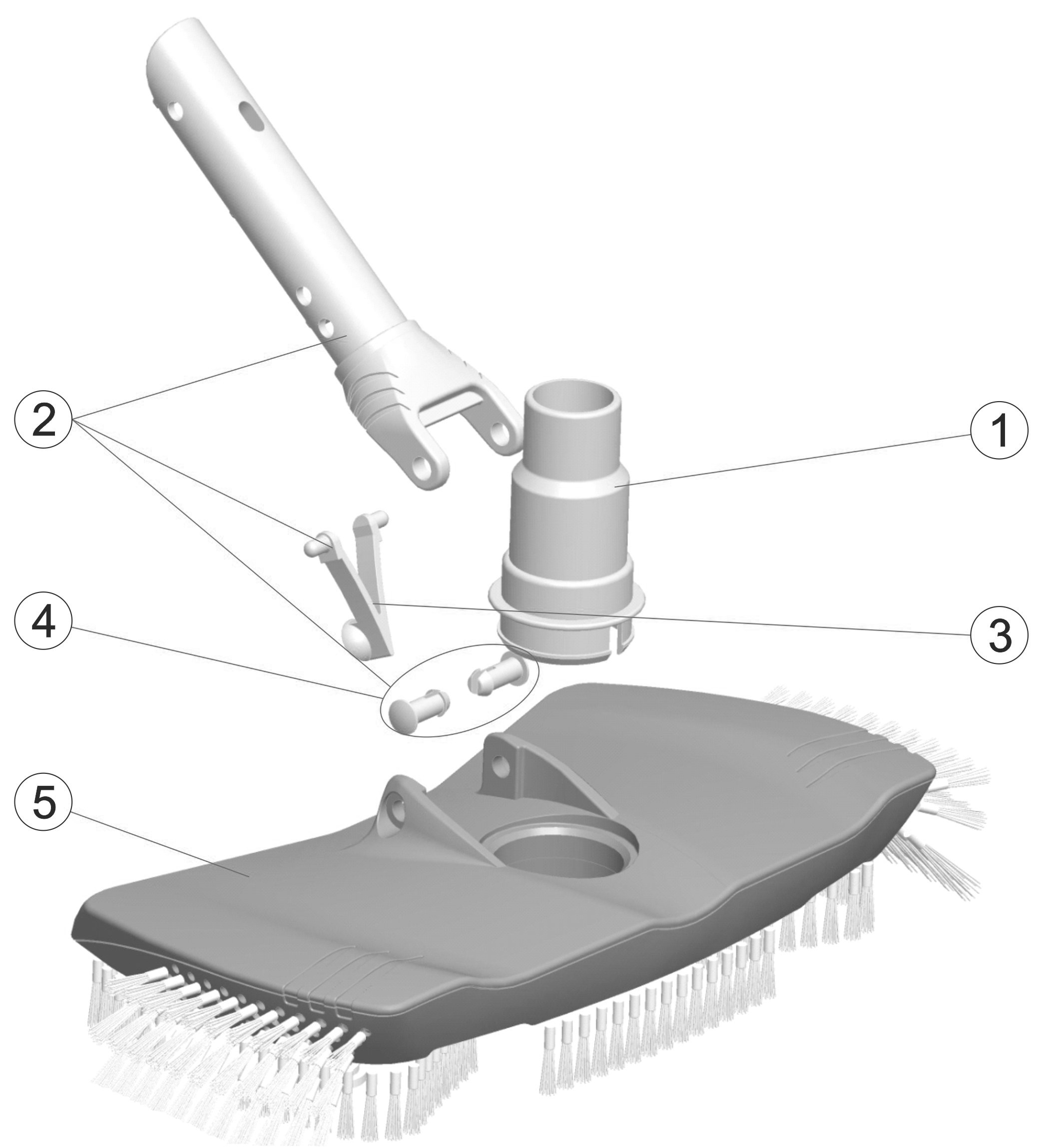 2
1
4
3
5