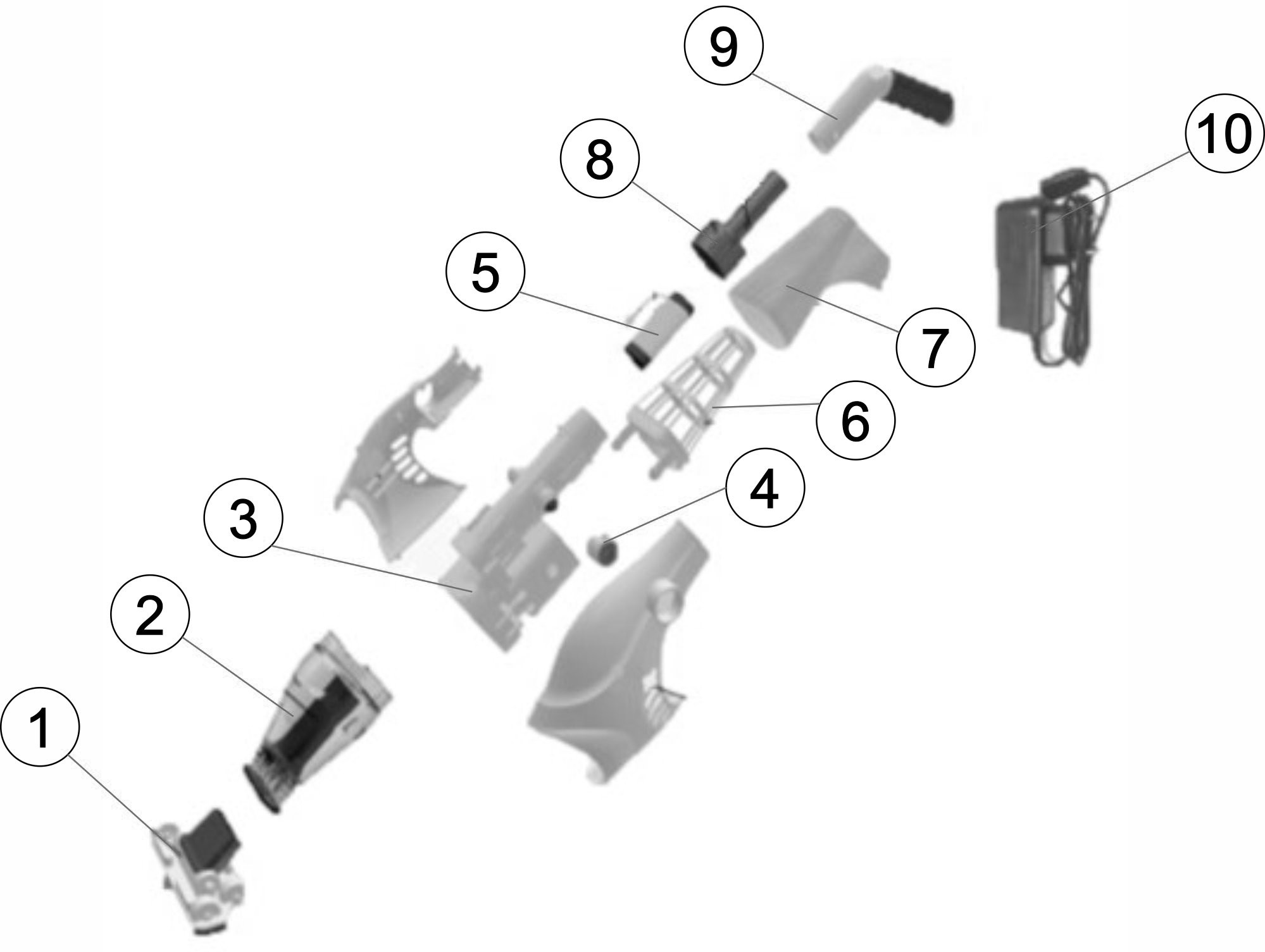 9
10
8
5
7
6
4
3
2
1