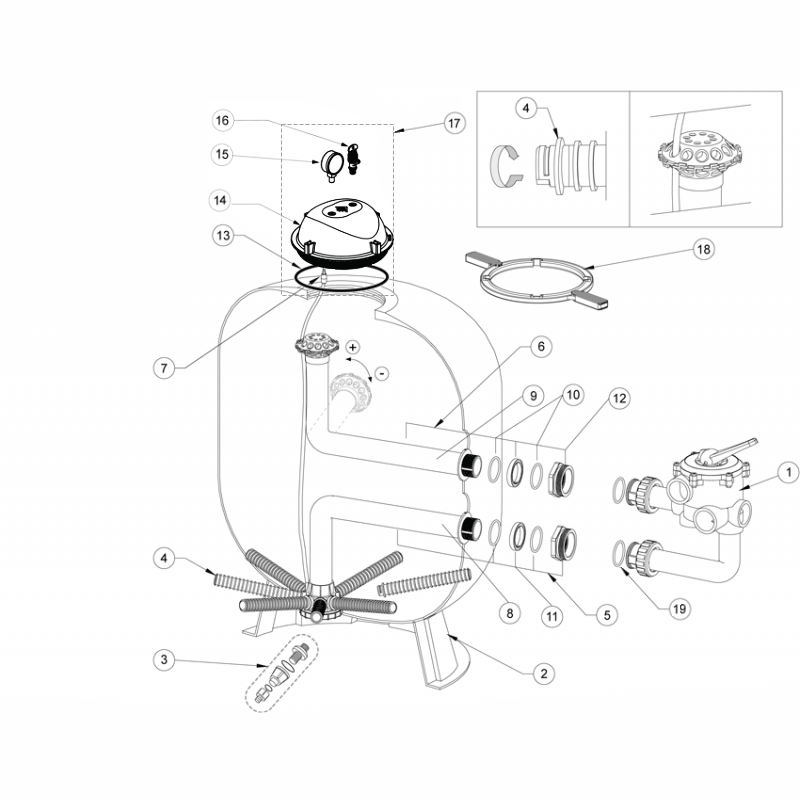 16
17
15
4
14
13
18
7
+
-
6
9
10
12
1
4
8
11
5
19
3
2