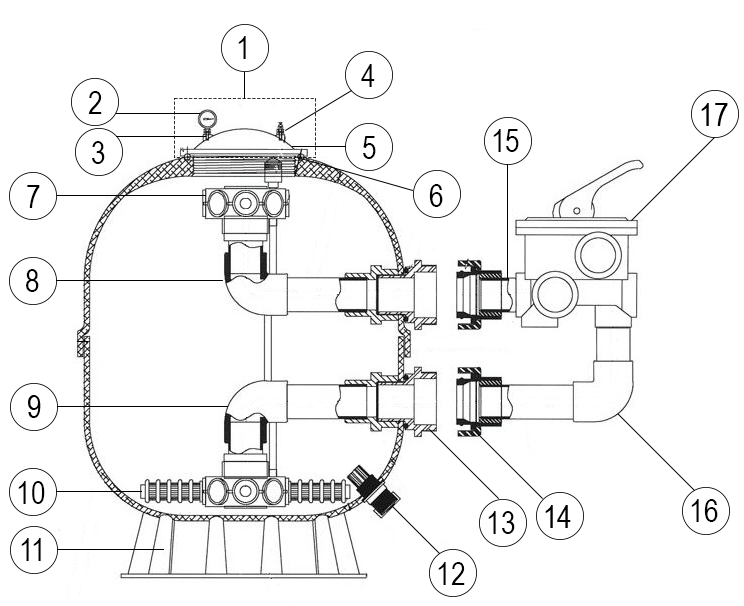 1
2
3
4
5
6
7
8
9
10
11
12
13
14
15
16
17