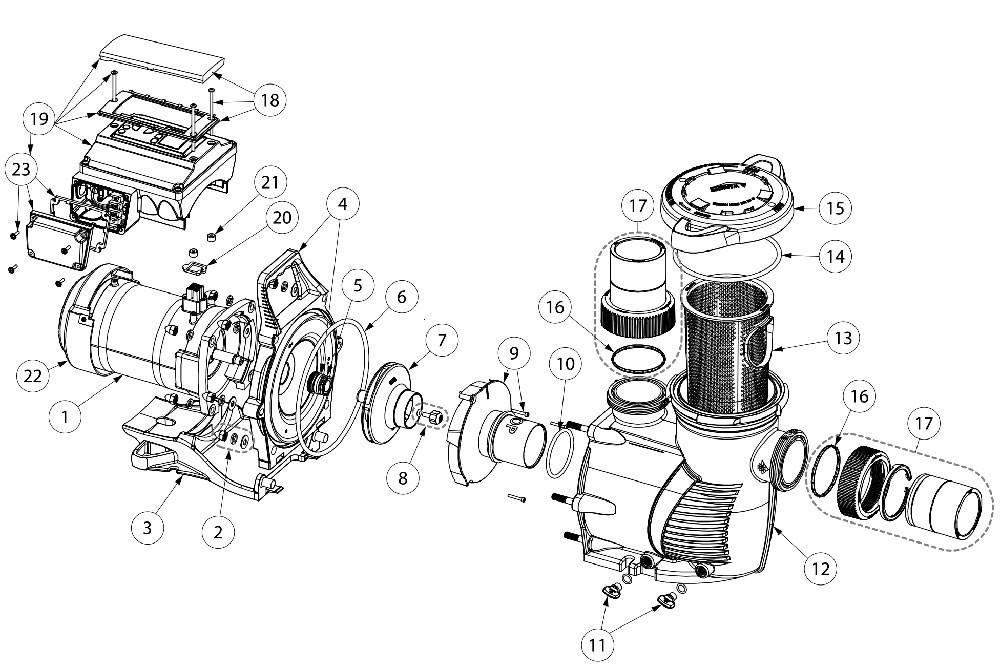 19
18
23
21
20
4
5
6
7
22
1
3
2
8
9
10
17
16
15
14
13
16
17
12
11