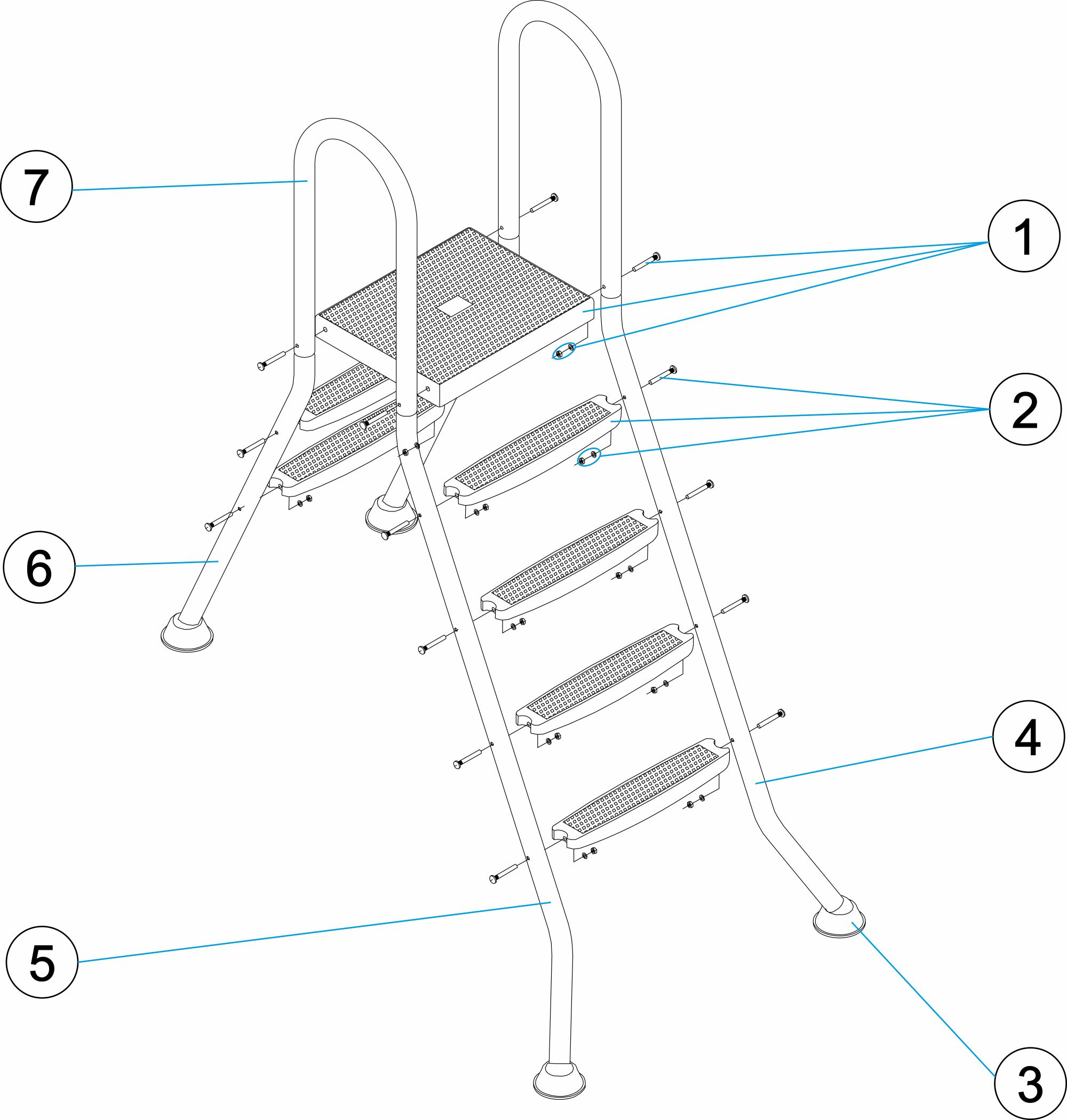 7
1
2
6
4
5
3