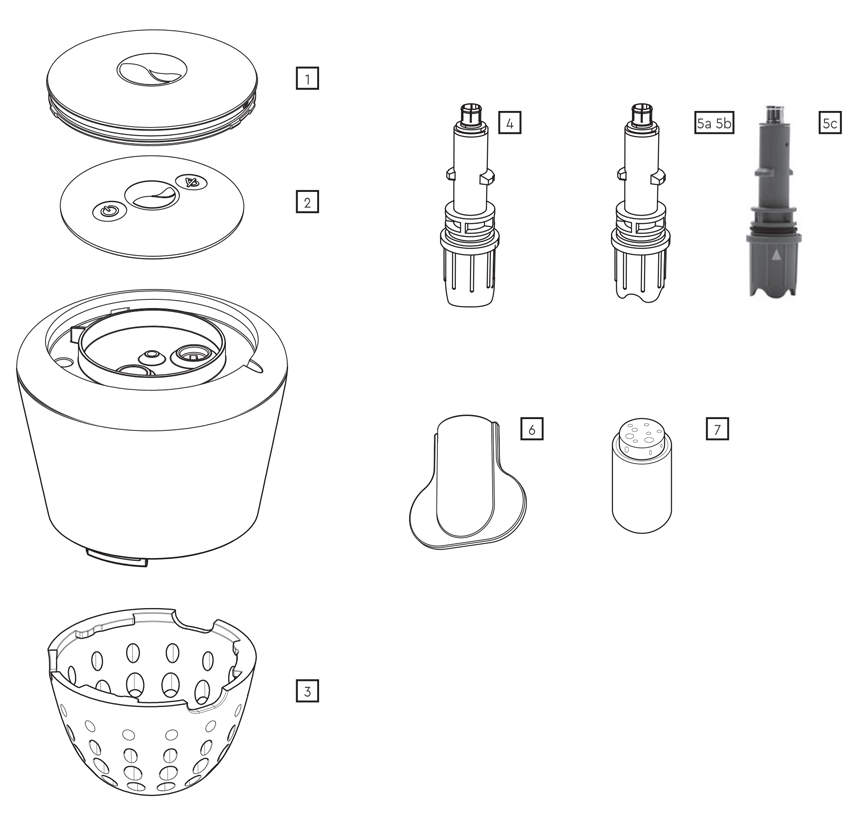 1

2

3

4

5a 5b

5c

6

7