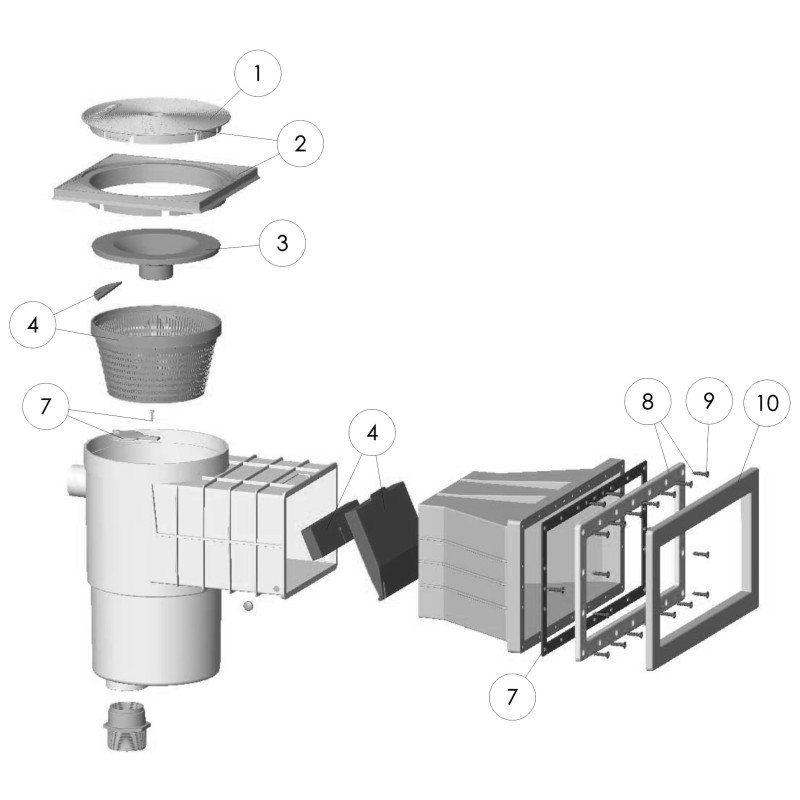 1
2
3
4
7
4
8
9
10
7